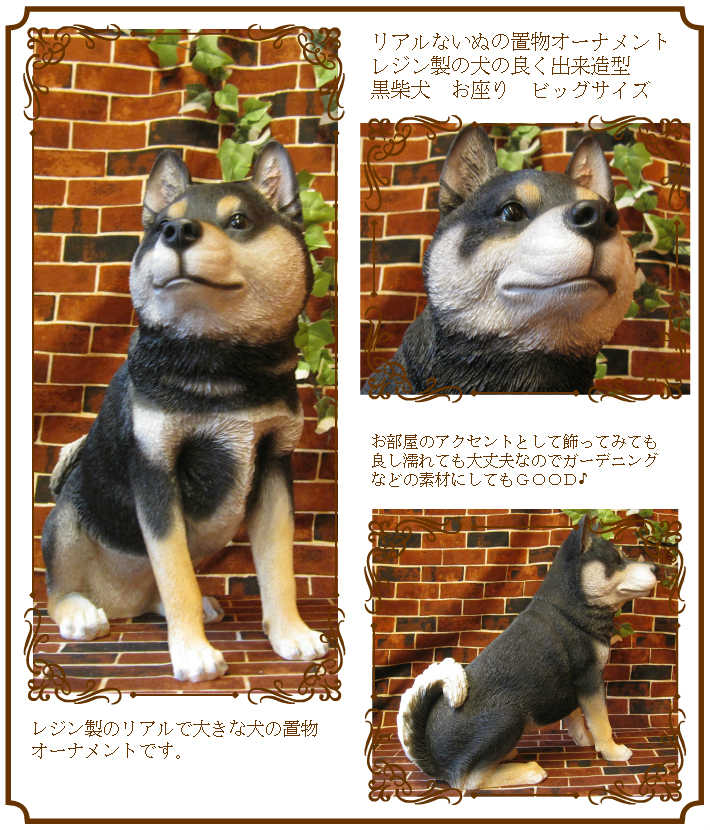 リアルないぬの置物オーナメント
レジン製の犬の良く出来造型
黒柴犬　お座り　ビッグサイズ

お部屋のアクセントとして飾ってみても良し濡れても大丈夫なのでガーデニングなどの素材にしてもＧＯＯＤ♪

レジン製のリアルで大きな犬の置物オーナメントです。