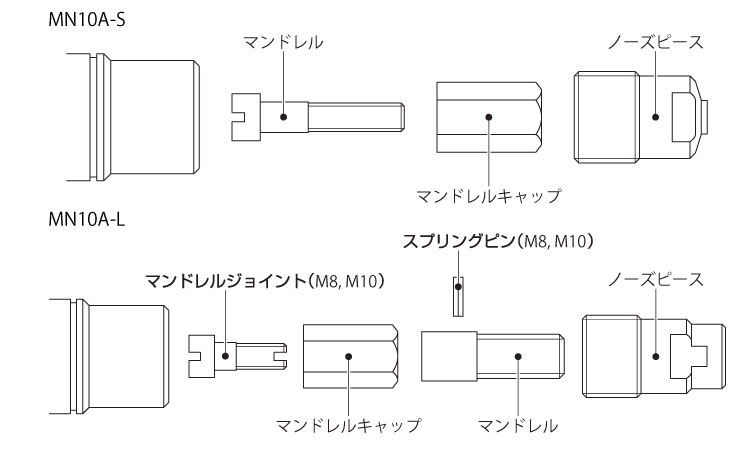 MN10A-S

マンドレル

ノーズピース

マンドレルキャップ

MN10A-L

スプリングピン（M8, M10）

マンドレルジョイント（M8, M10）

ノーズピース

マンドレルキャップ

マンドレル