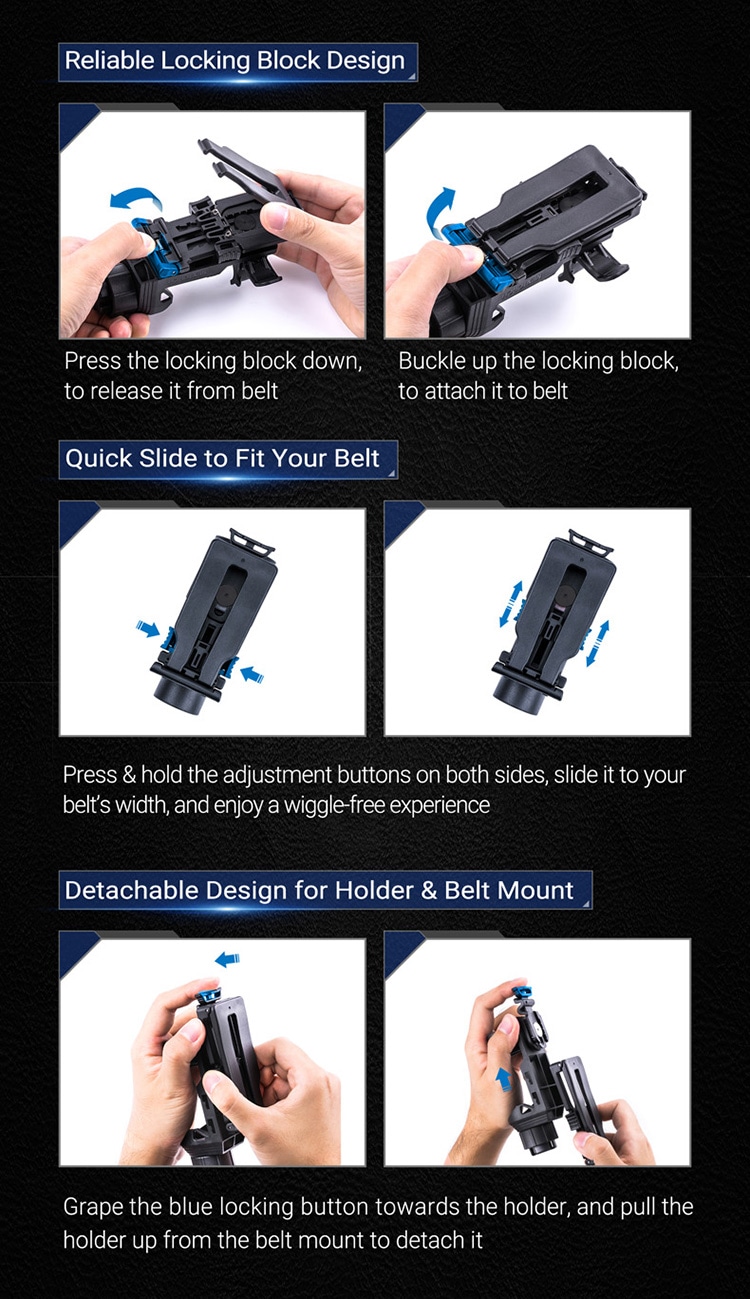 Reliable Locking Block Design

Press the locking block down, to release it from belt

Buckle up the locking block, to attach it to belt

Quick Slide to Fit Your Belt

Press & hold the adjustment buttons on both sides, slide it to your belt's width, and enjoy a wiggle-free experience

Detachable Design for Holder & Belt Mount

Grape the blue locking button towards the holder, and pull the holder up from the belt mount to detach it