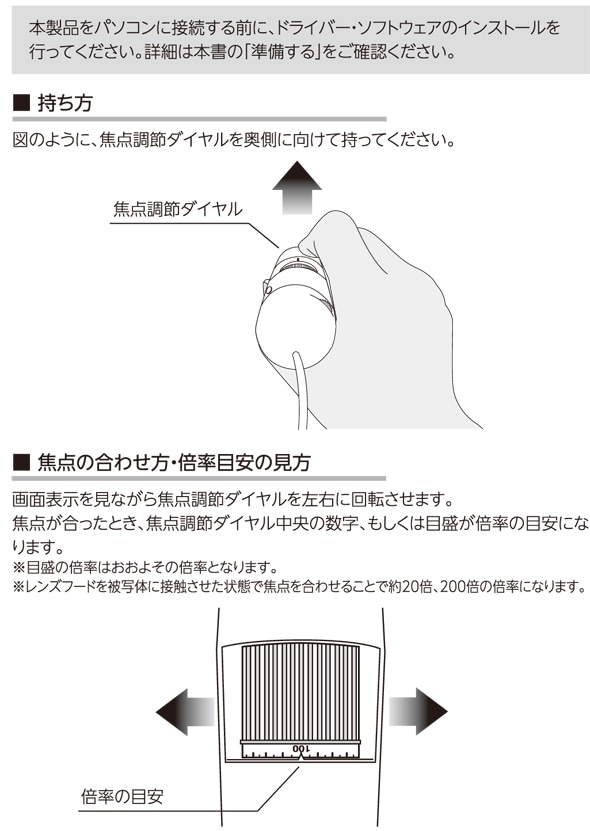 本製品をパソコンに接続する前に、ドライバー・ソフトウェアのインストールを行ってください。詳細は本書の「準備する」をご確認ください。

■ 持ち方

図のように、焦点調節ダイヤルを奥側に向けて持ってください。

焦点調節ダイヤル

■ 焦点の合わせ方・倍率目安の見方

画面表示を見ながら焦点調節ダイヤルを左右に回転させます。
焦点が合ったとき、焦点調節ダイヤル中央の数字、もしくは目盛が倍率の目安になります。
※目盛の倍率はおおよその倍率となります。
※レンズフードを被写体に接触させた状態で焦点を合わせることで約20倍、200倍の倍率になります。

100

倍率の目安