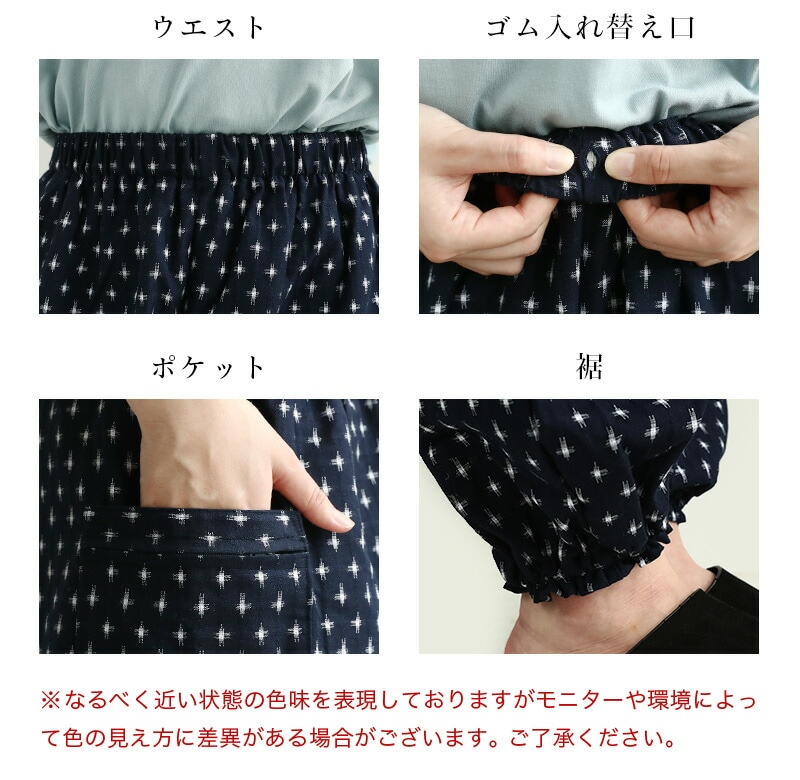 ウエスト

ゴム入れ替え口

ポケット

裾

※なるべく近い状態の色味を表現しておりますがモニターや環境によって色の見え方に差異がある場合がございます。ご了承ください。