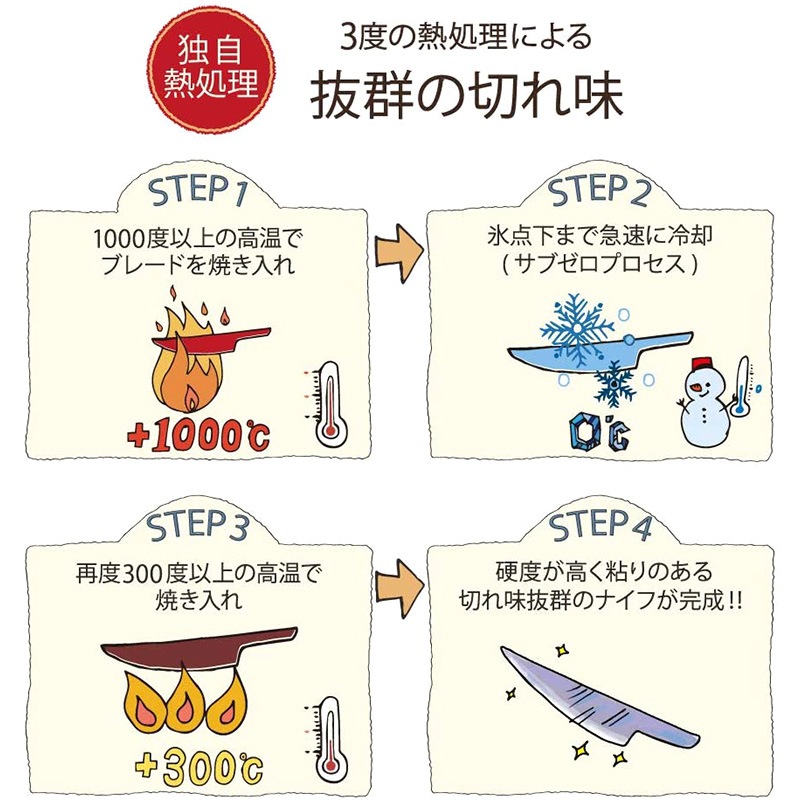 独自
熱処理

3度の熱処理による
抜群の切れ味

STEP 1
1000度以上の高温で
ブレードを焼き入れ

+1000℃

STEP 2
氷点下まで急速に冷却
( サブゼロプロセス )

0℃

STEP 3
再度300度以上の高温で
焼き入れ

+300℃

STEP 4
硬度が高く粘りのある
切れ味抜群のナイフが完成!!