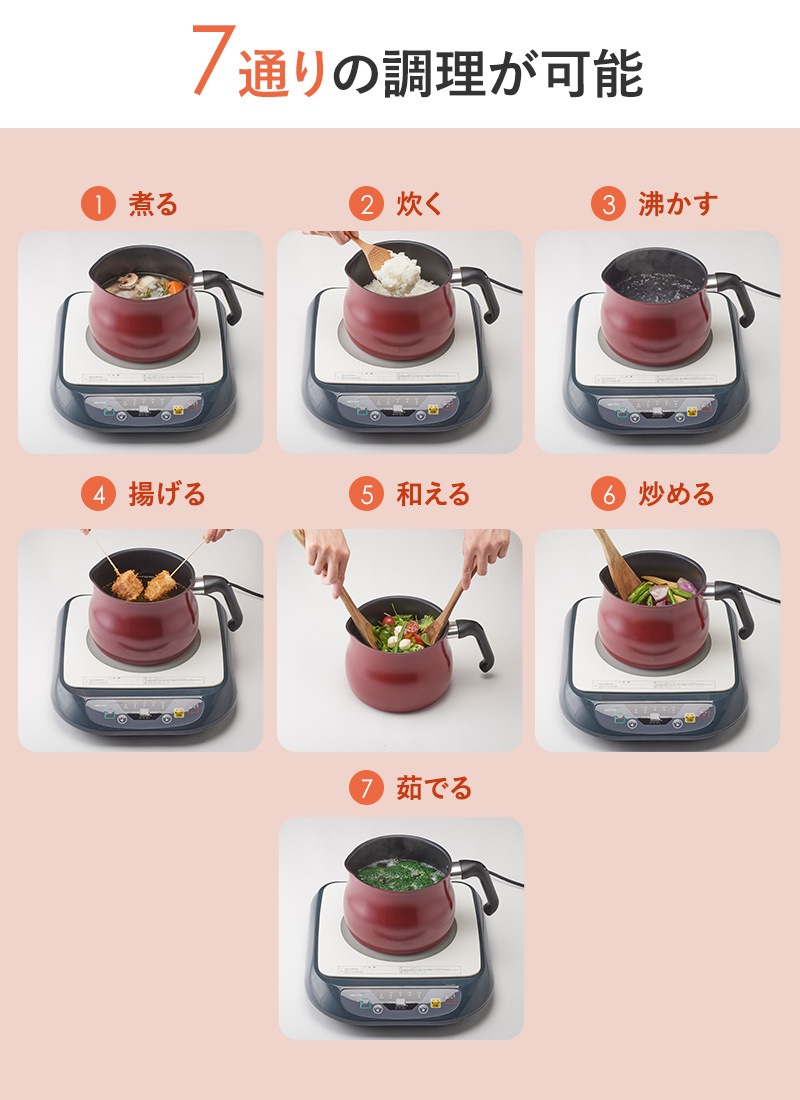 7通りの調理が可能

1 煮る

2 炊く

3 沸かす

4 揚げる

5 和える

6 炒める

7 茹でる