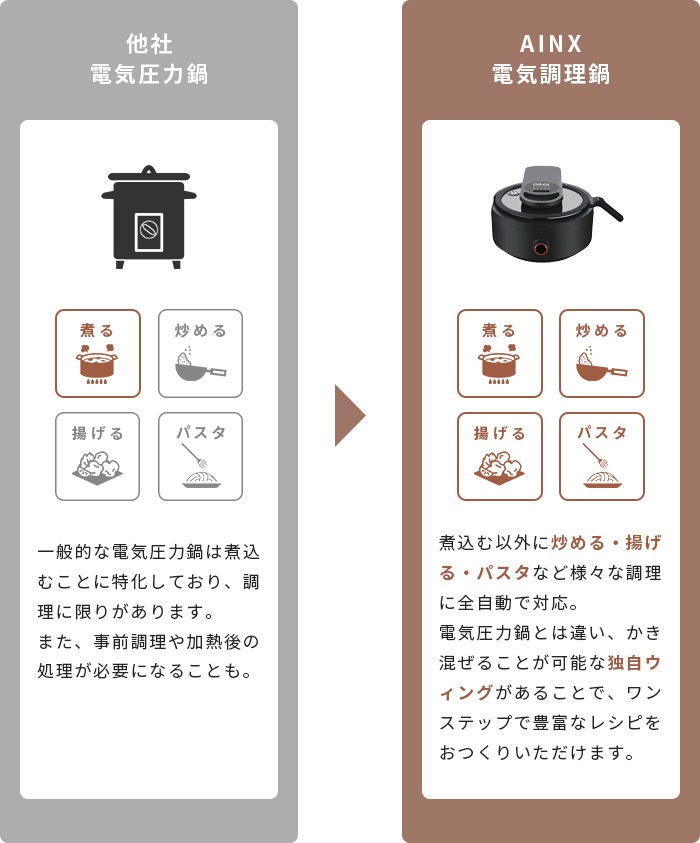 他社
電気圧力鍋

煮る
炒める
揚げる
パスタ

一般的な電気圧力鍋は煮込むことに特化しており、調理に限りがあります。
また、事前調理や加熱後の処理が必要になることも。

AINX
電気調理鍋

煮る
炒める
揚げる
パスタ

煮込む以外に炒める・揚げる・パスタなど様々な調理に全自動で対応。
電気圧力鍋とは違い、かき混ぜることが可能な独自ウィングがあることで、ワンステップで豊富なレシピをおつくりいただけます。