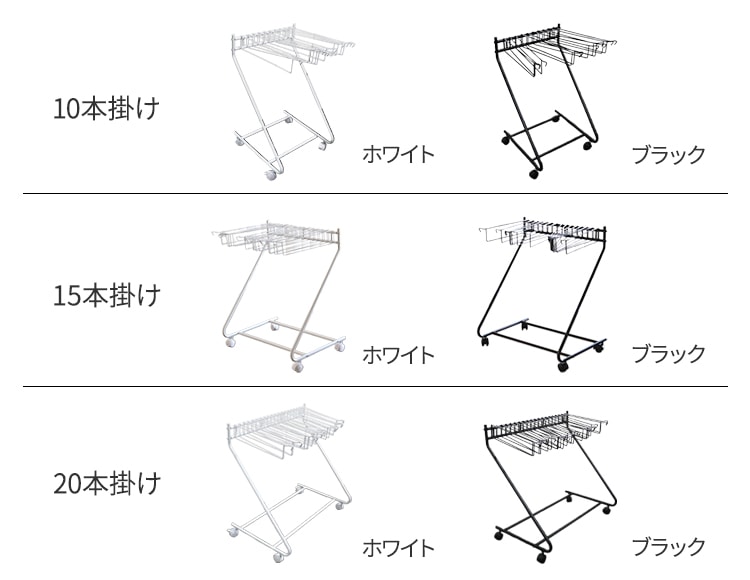 10本掛け

ホワイト

ブラック

15本掛け

ホワイト

ブラック

20本掛け

ホワイト

ブラック