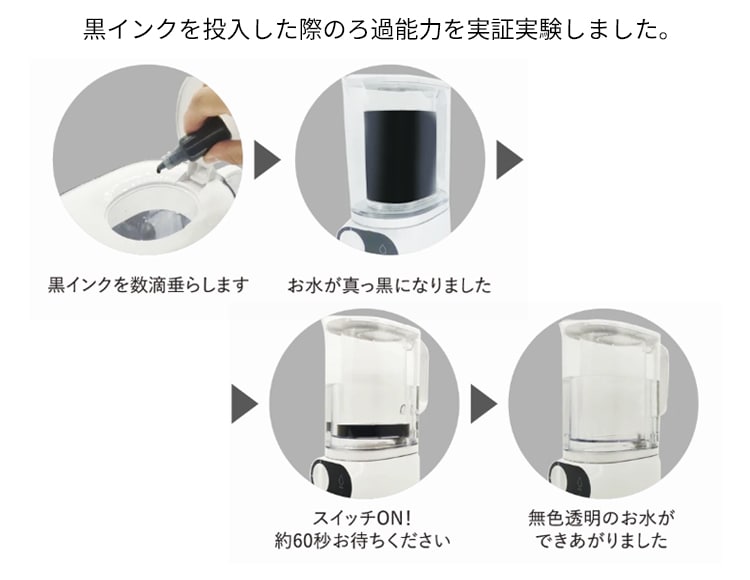 黒インクを投入した際のろ過能力を実証実験しました。

黒インクを数滴垂らします

お水が真っ黒になりました

スイッチON!
約60秒お待ちください

無色透明のお水が
できあがりました