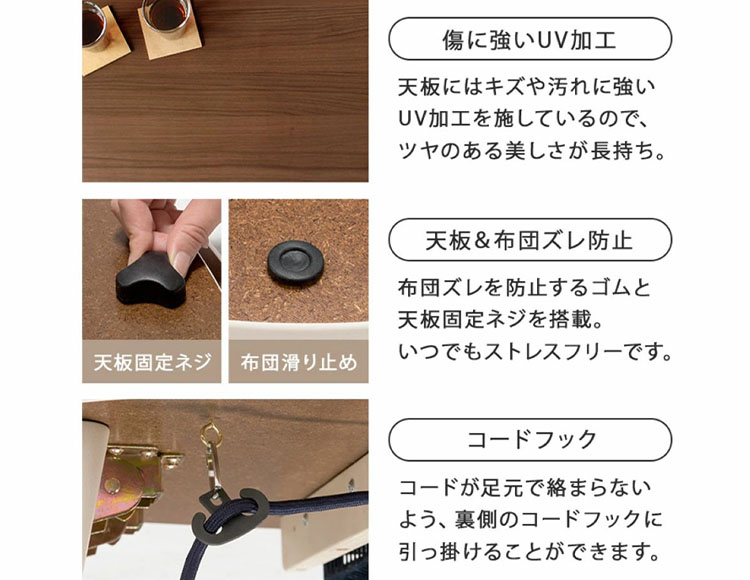 傷に強いUV加工

天板にはキズや汚れに強いUV加工を施しているので、ツヤのある美しさが長持ち。

天板固定ネジ

布団滑り止め

天板&布団ズレ防止

布団ズレを防止するゴムと天板固定ネジを搭載。いつでもストレスフリーです。

コードフック

コードが足元で絡まらないよう、裏側のコードフックに引っ掛けることができます。