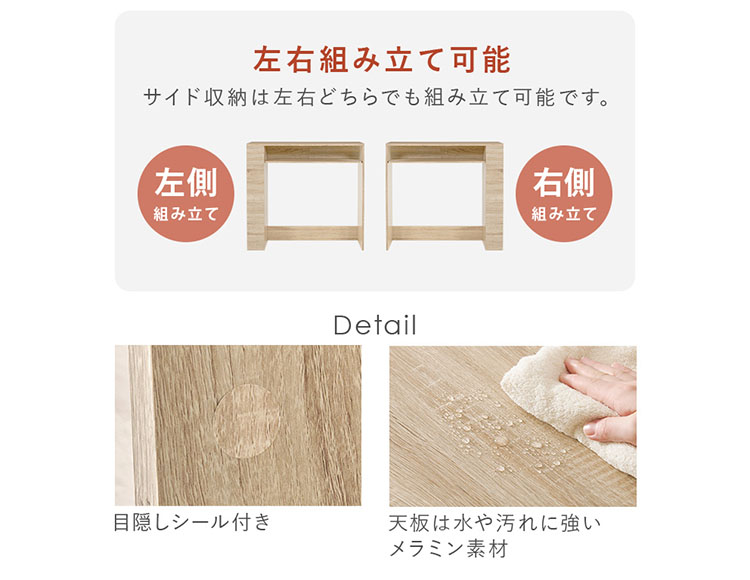 左右組み立て可能

サイド収納は左右どちらでも組み立て可能です。

左側
組み立て

右側
組み立て

Detail

目隠しシール付き

天板は水や汚れに強い
メラミン素材