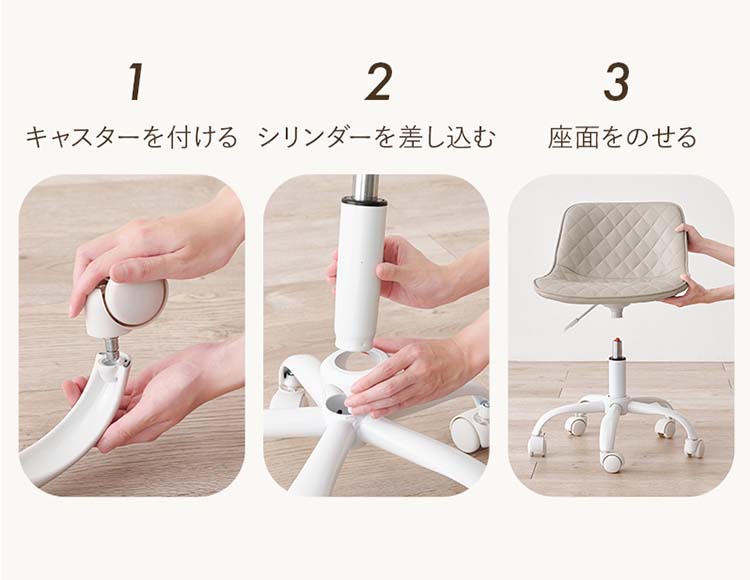 1
キャスターを付ける

2
シリンダーを差し込む

3
座面をのせる