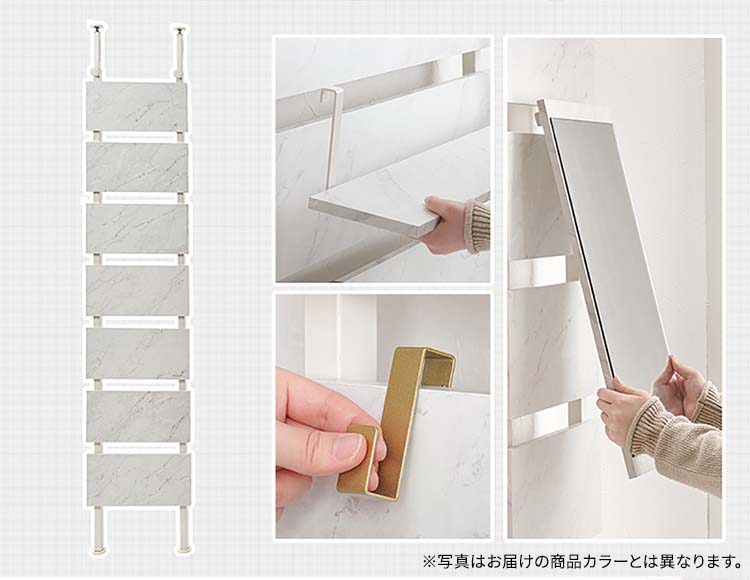 ※写真はお届けの商品カラーとは異なります。