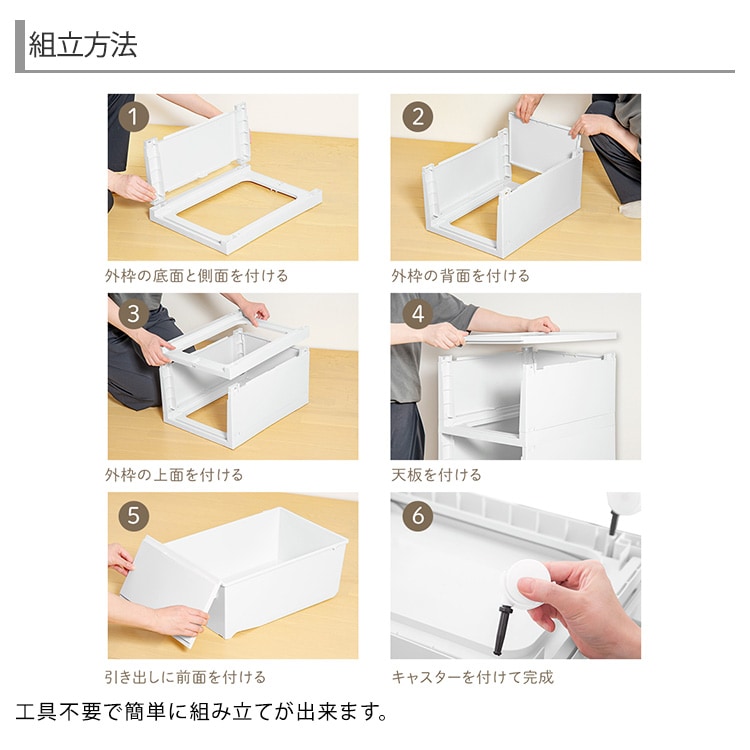 組立方法

1
外枠の底面と側面を付ける

2
外枠の背面を付ける

3
外枠の上面を付ける

4
天板を付ける

5
引き出しに前面を付ける

6
キャスターを付けて完成

工具不要で簡単に組み立てが出来ます。