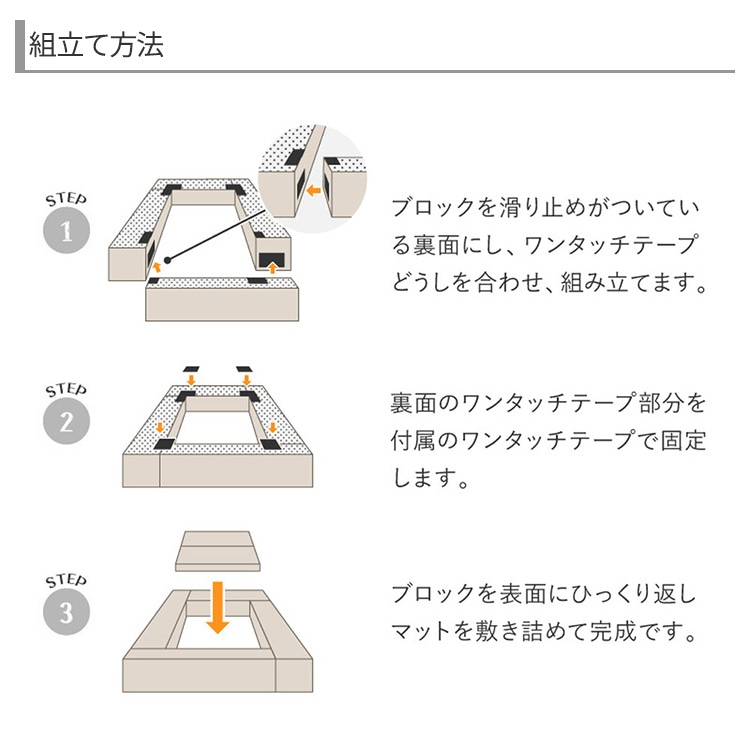 組立て方法

STEP 1

ブロックを滑り止めがついている裏面にし、ワンタッチテープどうしを合わせ、組み立てます。

STEP 2

裏面のワンタッチテープ部分を付属のワンタッチテープで固定します。

STEP 3

ブロックを表面にひっくり返しマットを敷き詰めて完成です。