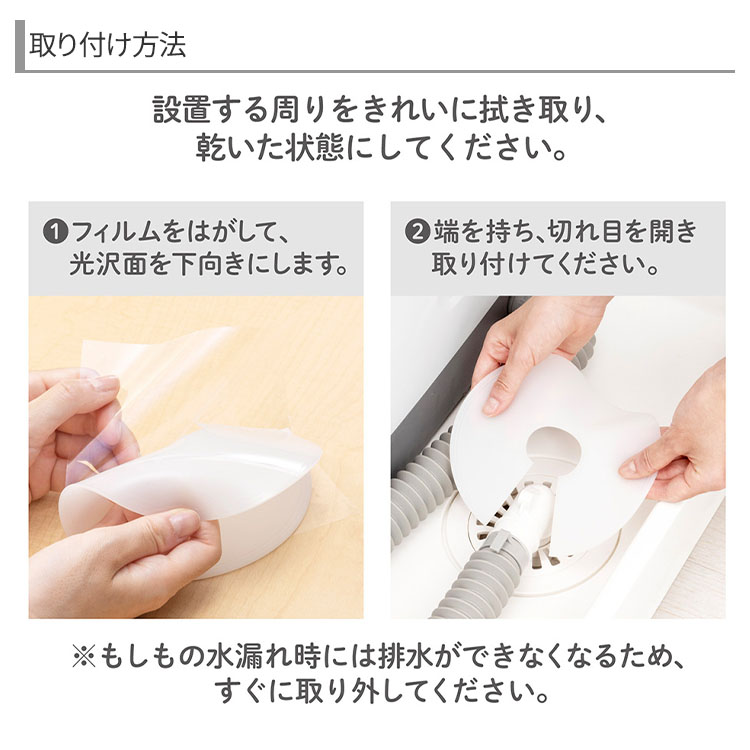 取り付け方法

設置する周りをきれいに拭き取り、
乾いた状態にしてください。

❶フィルムをはがして、
光沢面を下向きにします。

❷端を持ち、切れ目を開き
取り付けてください。

※もしもの水漏れ時には排水ができなくなるため、
すぐに取り外してください。