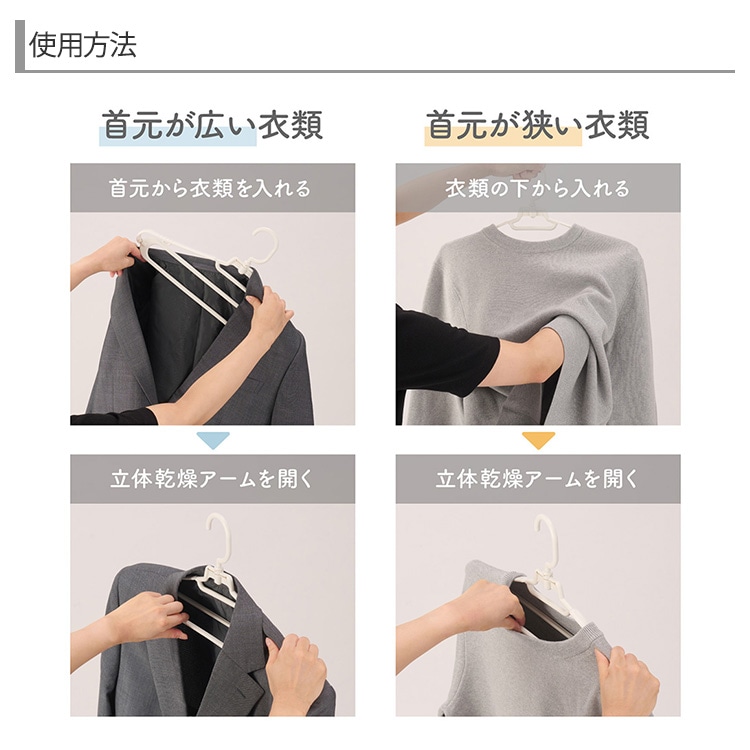 使用方法

首元が広い衣類

首元から衣類を入れる

立体乾燥アームを開く

首元が狭い衣類

衣類の下から入れる

立体乾燥アームを開く