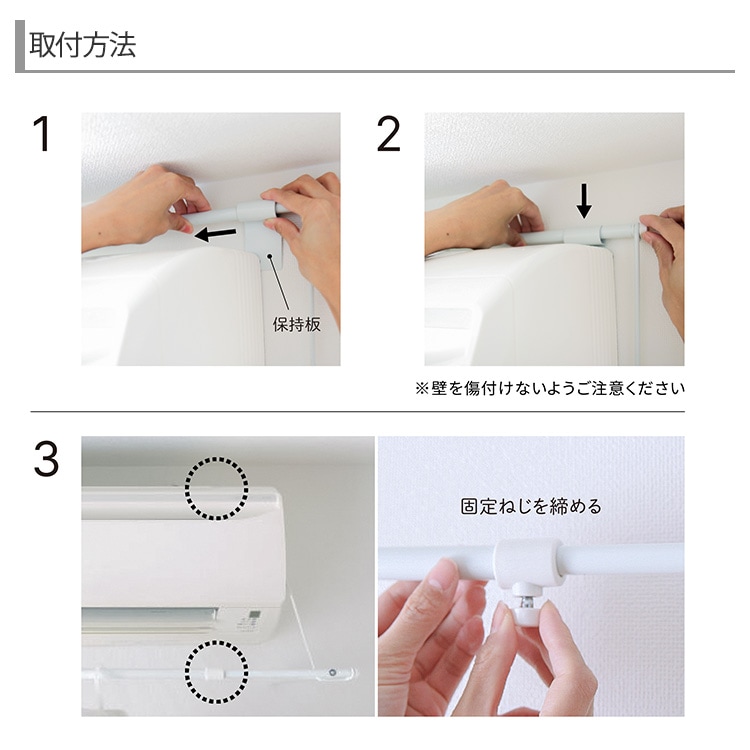 取付方法

1

保持板

2

※壁を傷付けないようご注意ください

3

固定ねじを締める