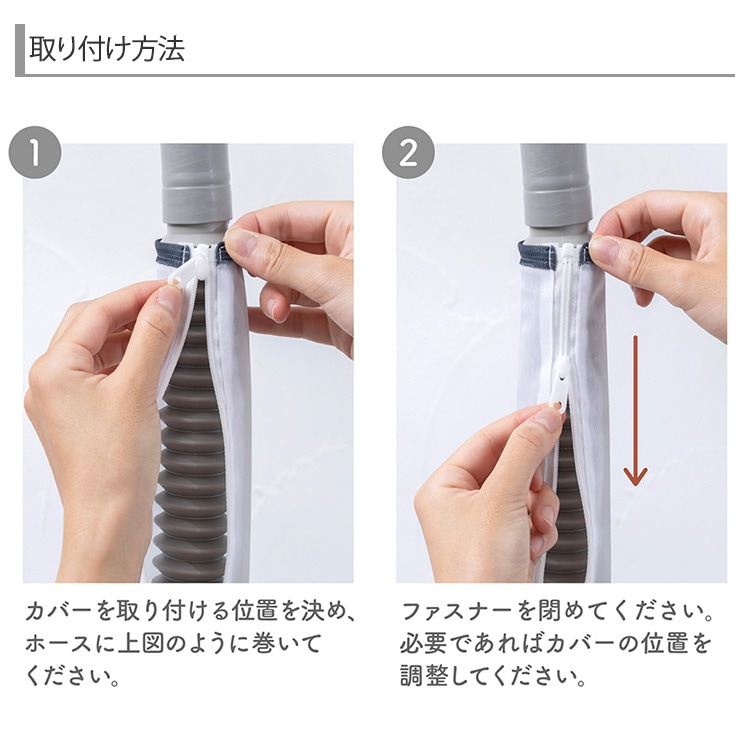 取り付け方法

1

カバーを取り付ける位置を決め、ホースに上図のように巻いてください。

2

ファスナーを閉めてください。必要であればカバーの位置を調整してください。