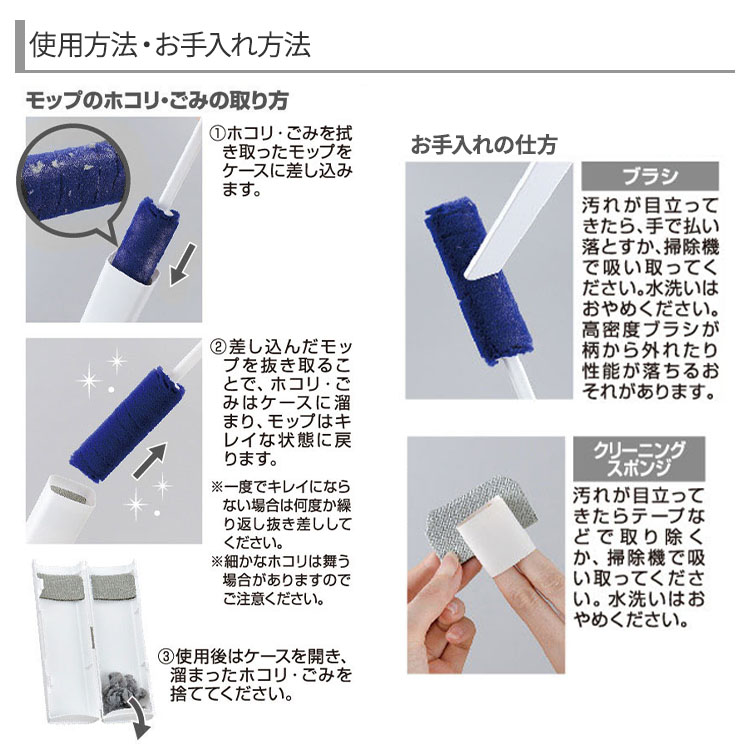 使用方法・お手入れ方法

モップのホコリ・ごみの取り方

①ホコリ・ごみを拭き取ったモップをケースに差し込みます。

②差し込んだモップを抜き取ることで、ホコリ・ごみはケースに溜まり、モップはキレイな状態に戻ります。

※一度でキレイにならない場合は何度か繰り返し抜き差ししてください。
※細かなホコリは舞う場合がありますのでご注意ください。

③使用後はケースを開き、溜まったホコリ・ごみを捨ててください。

お手入れの仕方

ブラシ

汚れが目立ってきたら、手で払い落とすか、掃除機で吸い取ってください。水洗いはおやめください。高密度ブラシが柄から外れたり性能が落ちるおそれがあります。

クリーニングスポンジ

汚れが目立ってきたらテープなどで取り除くか、掃除機で吸い取ってください。水洗いはおやめください。