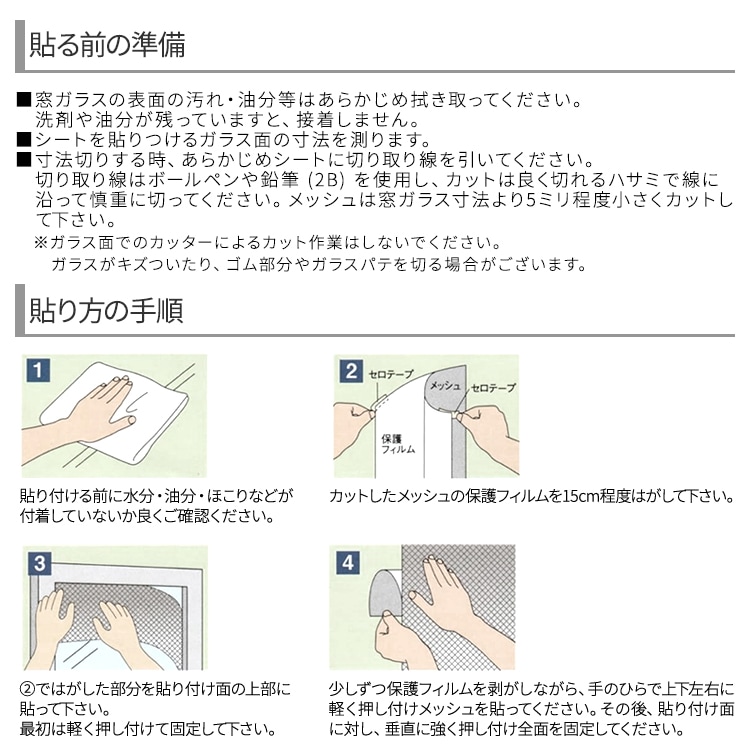 貼る前の準備

■窓ガラスの表面の汚れ・油分等はあらかじめ拭き取ってください。
洗剤や油分が残っていますと、接着しません。
■シートを貼りつけるガラス面の寸法を測ります。
■寸法切りする時、あらかじめシートに切り取り線を引いてください。
切り取り線はボールペンや鉛筆（2B）を使用し、カットは良く切れるハサミで線に沿って慎重に切ってください。メッシュは窓ガラス寸法より5ミリ程度小さくカットして下さい。
※ガラス面でのカッターによるカット作業はしないでください。
ガラスがキズついたり、ゴム部分やガラスパテを切る場合がございます。

貼り方の手順

1

貼り付ける前に水分・油分・ほこりなどが付着していないか良くご確認ください。

2
セロテープ
メッシュ
セロテープ
保護フィルム

カットしたメッシュの保護フィルムを15cm程度はがして下さい。

3

②ではがした部分を貼り付け面の上部に貼って下さい。
最初は軽く押し付けて固定して下さい。

4

少しずつ保護フィルムを剥がしながら、手のひらで上下左右に軽く押し付けメッシュを貼ってください。その後、貼り付け面に対し、垂直に強く押し付け全面を固定してください。