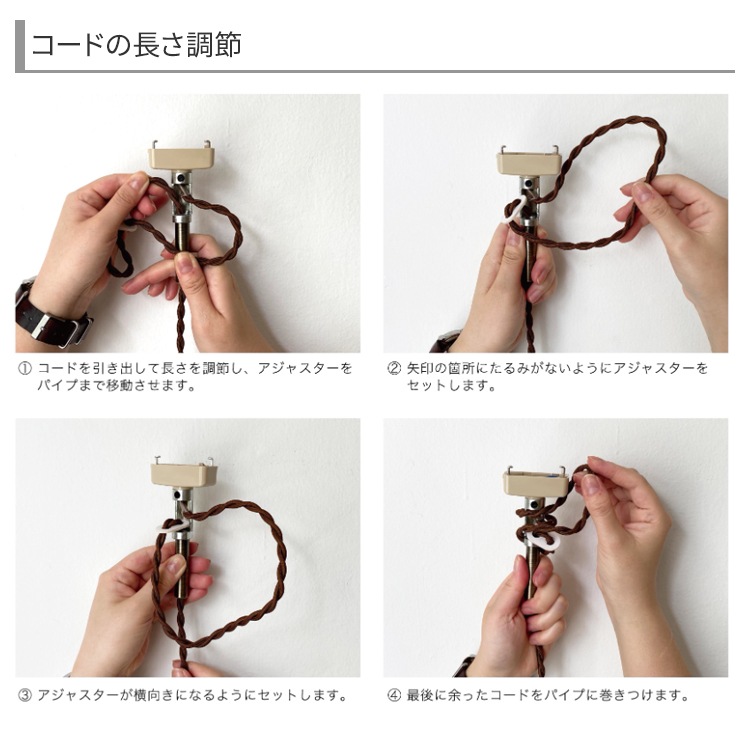 コードの長さ調節

① コードを引き出して長さを調節し、アジャスターをパイプまで移動させます。

② 矢印の箇所にたるみがないようにアジャスターをセットします。

③ アジャスターが横向きになるようにセットします。

④ 最後に余ったコードをパイプに巻きつけます。