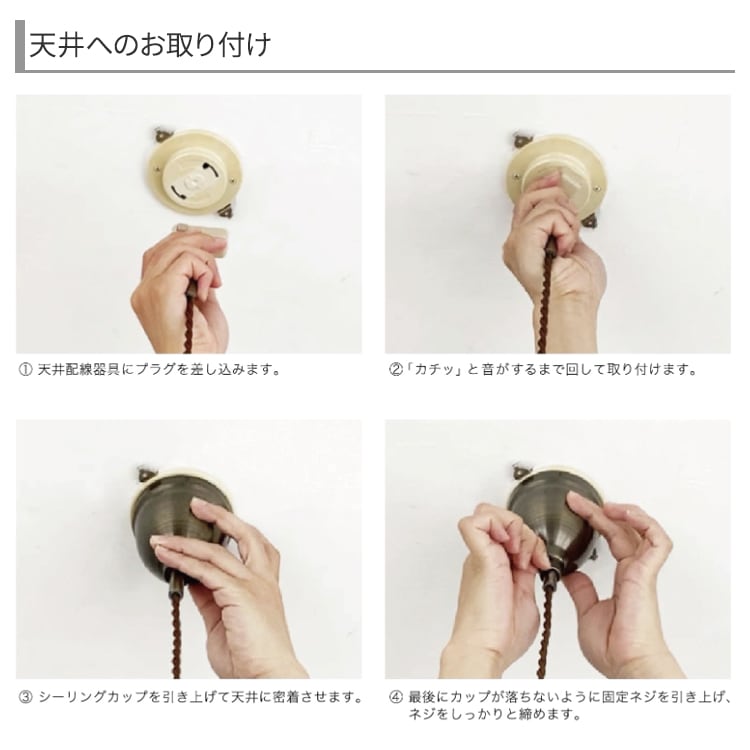 天井へのお取り付け

① 天井配線器具にプラグを差し込みます。

②「カチッ」と音がするまで回して取り付けます。

③ シーリングカップを引き上げて天井に密着させます。

④ 最後にカップが落ちないように固定ネジを引き上げ、ネジをしっかりと締めます。