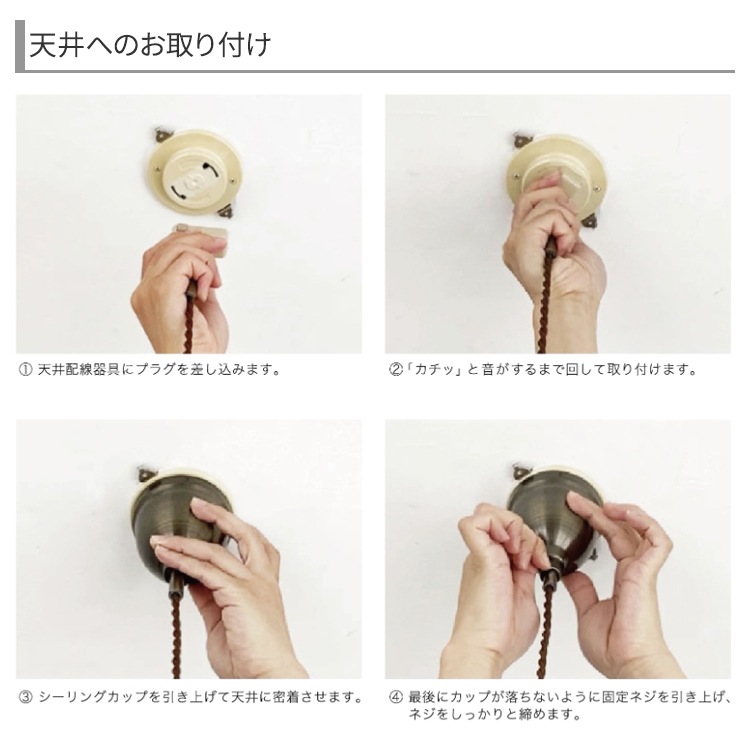 天井へのお取り付け

① 天井配線器具にプラグを差し込みます。

②「カチッ」と音がするまで回して取り付けます。

③ シーリングカップを引き上げて天井に密着させます。

④ 最後にカップが落ちないように固定ネジを引き上げ、ネジをしっかりと締めます。