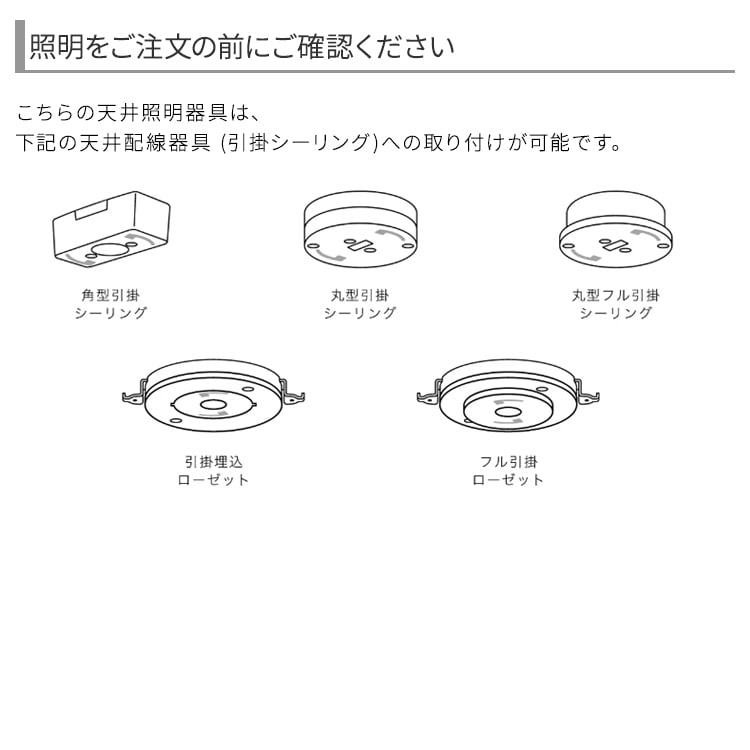 照明をご注文の前にご確認ください

こちらの天井照明器具は、
下記の天井配線器具 (引掛シーリング)への取り付けが可能です。

角型引掛
シーリング

丸型引掛
シーリング

丸型フル引掛
シーリング

引掛埋込
ローゼット

フル引掛
ローゼット