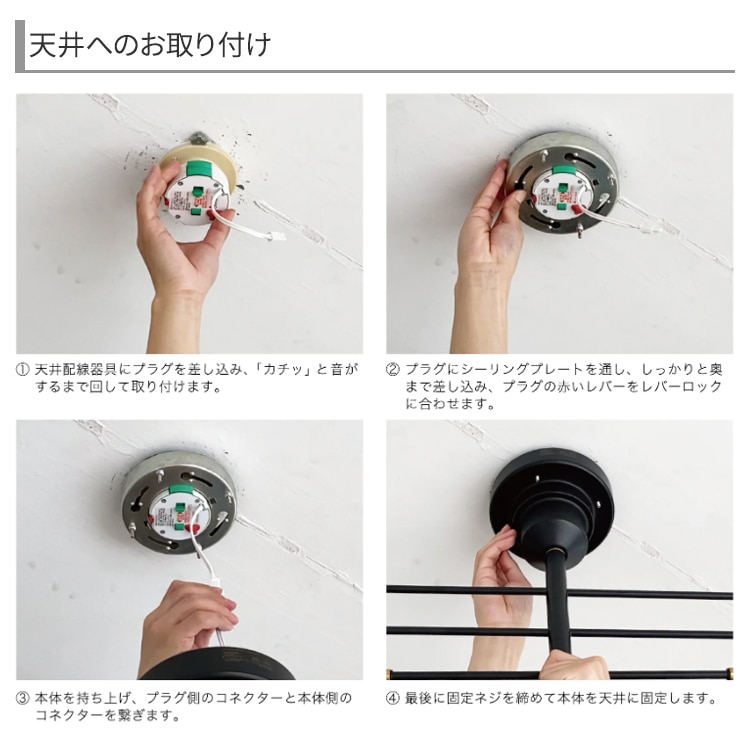 天井へのお取り付け

① 天井配線器具にプラグを差し込み、「カチッ」と音がするまで回して取り付けます。

② プラグにシーリングプレートを通し、しっかりと奥まで差し込み、プラグの赤いレバーをレバーロックに合わせます。

③ 本体を持ち上げ、プラグ側のコネクターと本体側のコネクターを繋ぎます。

④ 最後に固定ネジを締めて本体を天井に固定します。