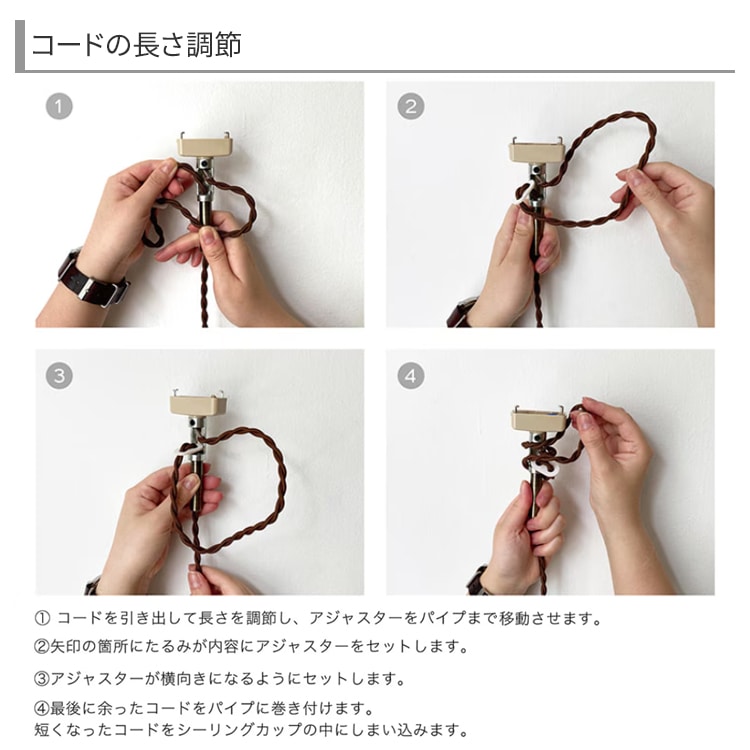 コードの長さ調節

1

2

3

4

① コードを引き出して長さを調節し、アジャスターをパイプまで移動させます。

②矢印の箇所にたるみが内容にアジャスターをセットします。

③アジャスターが横向きになるようにセットします。

④最後に余ったコードをパイプに巻き付けます。
短くなったコードをシーリングカップの中にしまい込みます。