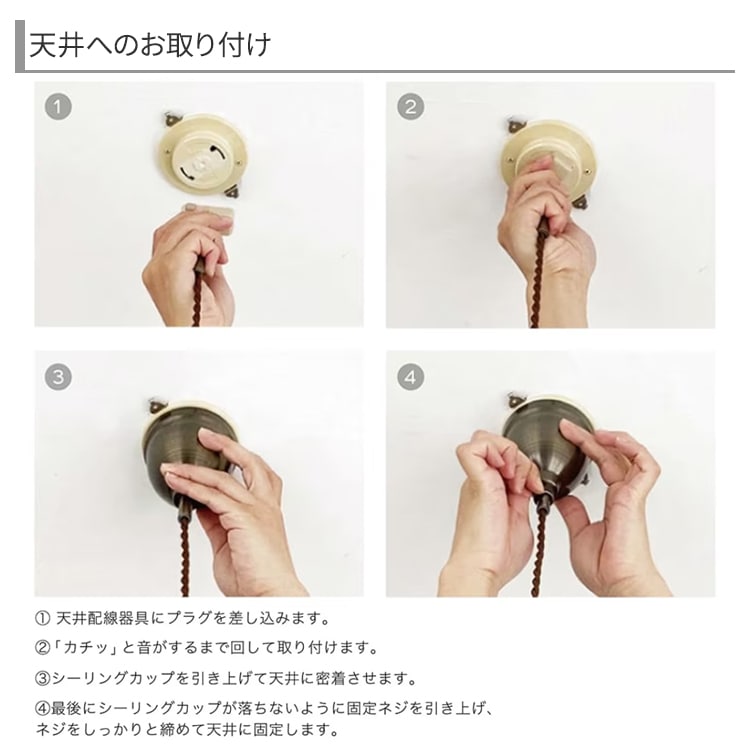 天井へのお取り付け

1

2

3

4

① 天井配線器具にプラグを差し込みます。

②「カチッ」と音がするまで回して取り付けます。

③シーリングカップを引き上げて天井に密着させます。

④最後にシーリングカップが落ちないように固定ネジを引き上げ、ネジをしっかりと締めて天井に固定します。