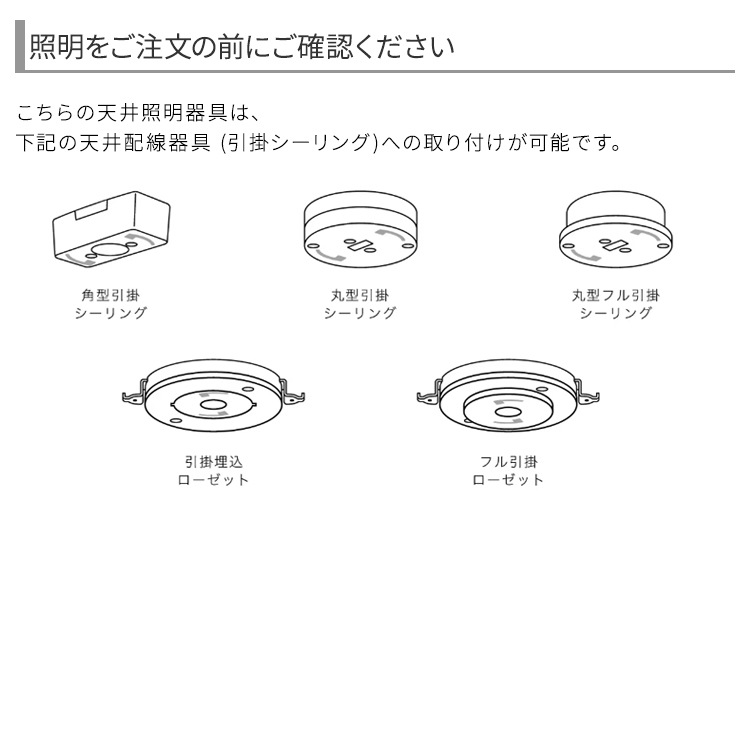 照明をご注文の前にご確認ください

こちらの天井照明器具は、
下記の天井配線器具 (引掛シーリング)への取り付けが可能です。

角型引掛
シーリング

丸型引掛
シーリング

丸型フル引掛
シーリング

引掛埋込
ローゼット

フル引掛
ローゼット