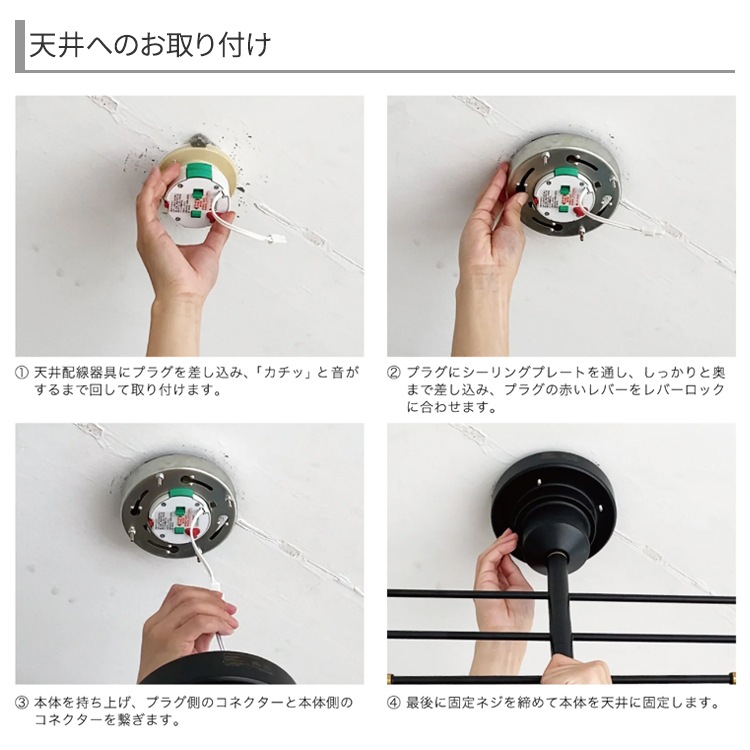 天井へのお取り付け

① 天井配線器具にプラグを差し込み、「カチッ」と音がするまで回して取り付けます。

② プラグにシーリングプレートを通し、しっかりと奥まで差し込み、プラグの赤いレバーをレバーロックに合わせます。

③ 本体を持ち上げ、プラグ側のコネクターと本体側のコネクターを繋ぎます。

④ 最後に固定ネジを締めて本体を天井に固定します。