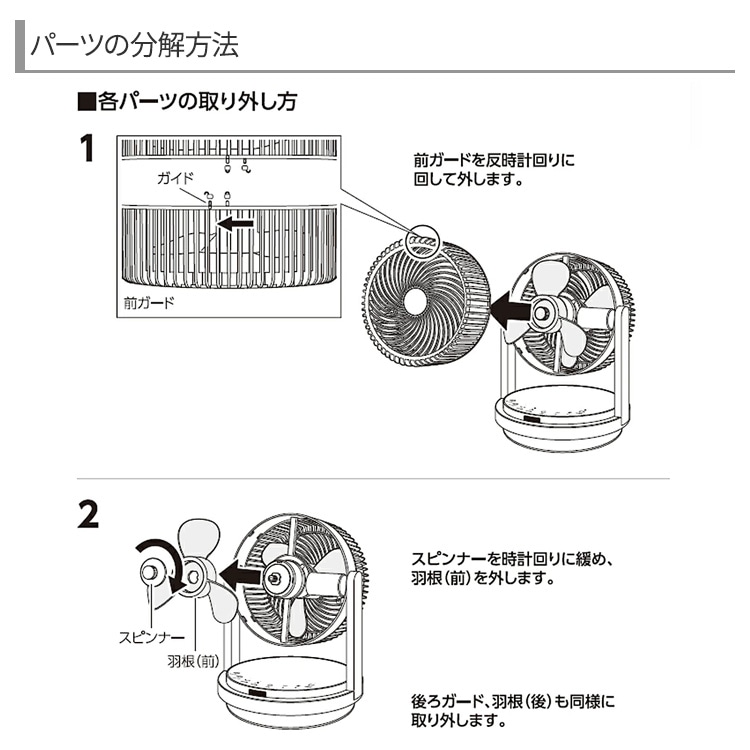 パーツの分解方法

■各パーツの取り外し方

1

ガイド

前ガード

前ガードを反時計回りに回して外します。

2

スピンナー

羽根(前)

スピンナーを時計回りに緩め、羽根(前)を外します。

後ろガード、羽根(後)も同様に取り外します。