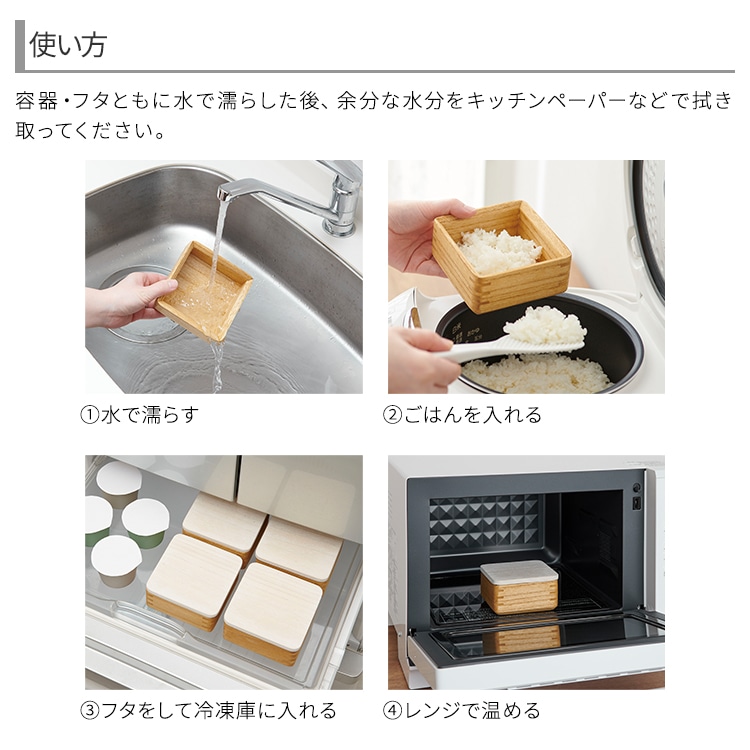 使い方

容器・フタともに水で濡らした後、余分な水分をキッチンペーパーなどで拭き取ってください。

①水で濡らす

②ごはんを入れる

③フタをして冷凍庫に入れる

④レンジで温める