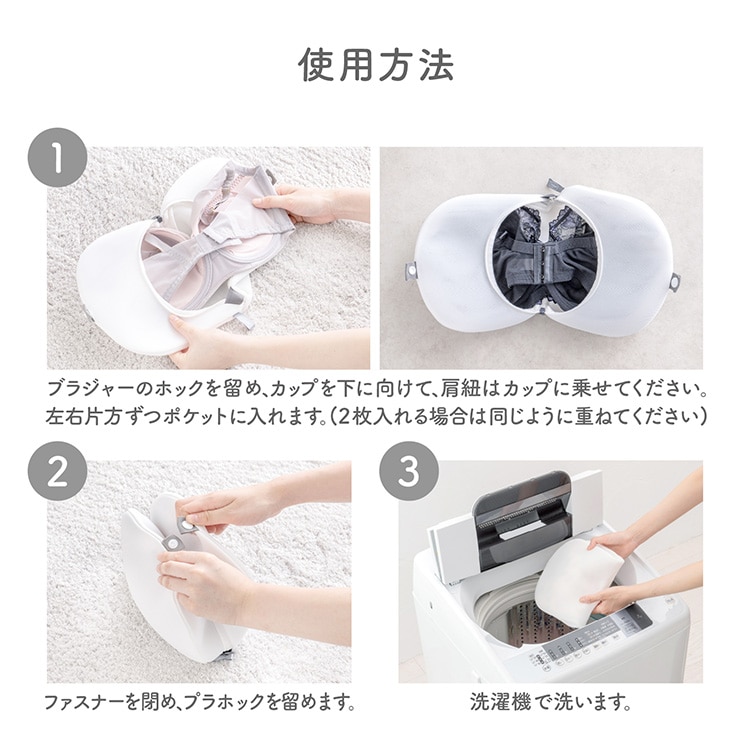 使用方法

1

ブラジャーのホックを留め、カップを下に向けて、肩紐はカップに乗せてください。
左右片方ずつポケットに入れます。（2枚入れる場合は同じように重ねてください）

2

ファスナーを閉め、プラホックを留めます。

3

洗濯機で洗います。