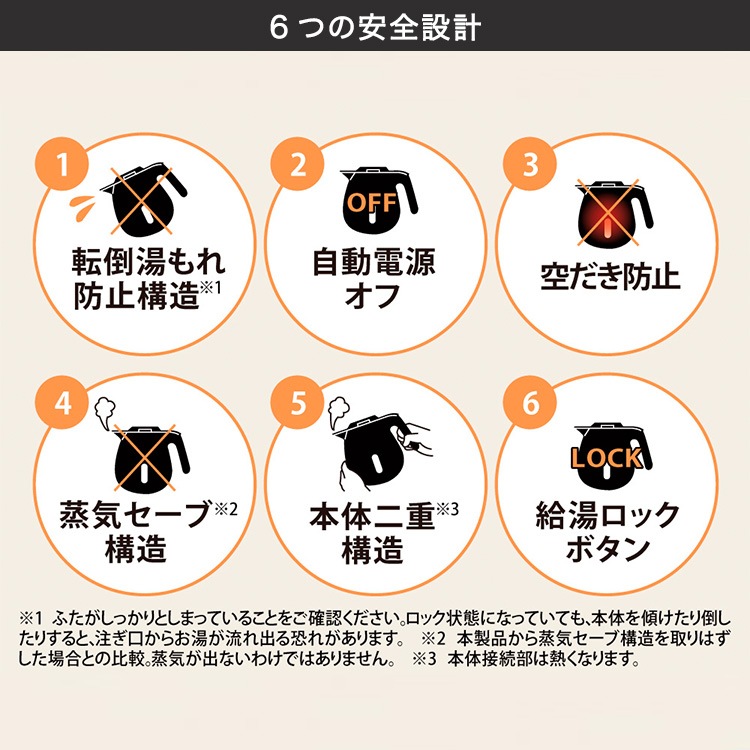 6つの安全設計

1
転倒湯もれ防止構造※1

2
OFF
自動電源オフ

3
空だき防止

4
蒸気セーブ※2構造

5
本体二重※3構造

6
LOCK
給湯ロックボタン

※1 ふたがしっかりとしまっていることをご確認ください。ロック状態になっていても、本体を傾けたり倒したりすると、注ぎ口からお湯が流れ出る恐れがあります。 ※2 本製品から蒸気セーブ構造を取りはずした場合との比較。蒸気が出ないわけではありません。 ※3 本体接続部は熱くなります。