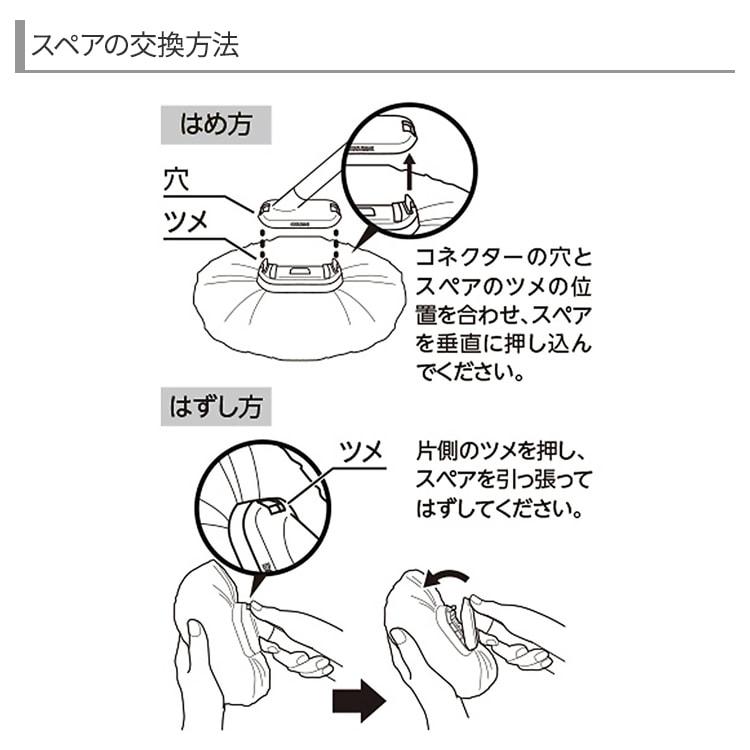 スペアの交換方法

はめ方

穴

ツメ

コネクターの穴とスペアのツメの位置を合わせ、スペアを垂直に押し込んでください。

はずし方

ツメ

片側のツメを押し、スペアを引っ張ってはずしてください。