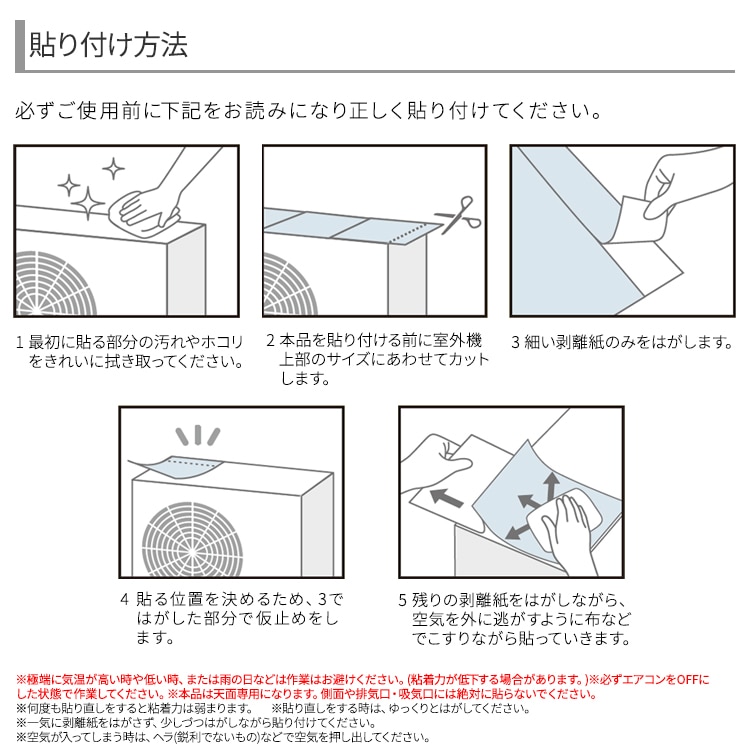 貼り付け方法

必ずご使用前に下記をお読みになり正しく貼り付けてください。

1 最初に貼る部分の汚れやホコリをきれいに拭き取ってください。

2 本品を貼り付ける前に室外機上部のサイズにあわせてカットします。

3 細い剥離紙のみをはがします。

4 貼る位置を決めるため、3ではがした部分で仮止めをします。

5 残りの剥離紙をはがしながら、空気を外に逃がすように布などでこすりながら貼っていきます。

※極端に気温が高い時や低い時、または雨の日などは作業はお避けください。(粘着力が低下する場合があります。)※必ずエアコンをOFFにした状態で作業してください。※本品は天面専用になります。側面や排気口・吸気口には絶対に貼らないでください。
※何度も貼り直しをすると粘着力は弱まります。 ※貼り直しをする時は、ゆっくりとはがしてください。
※一気に剥離紙をはがさず、少しづつはがしながら貼り付けてください。
※空気が入ってしまう時は、ヘラ(鋭利でないもの)などで空気を押し出してください。