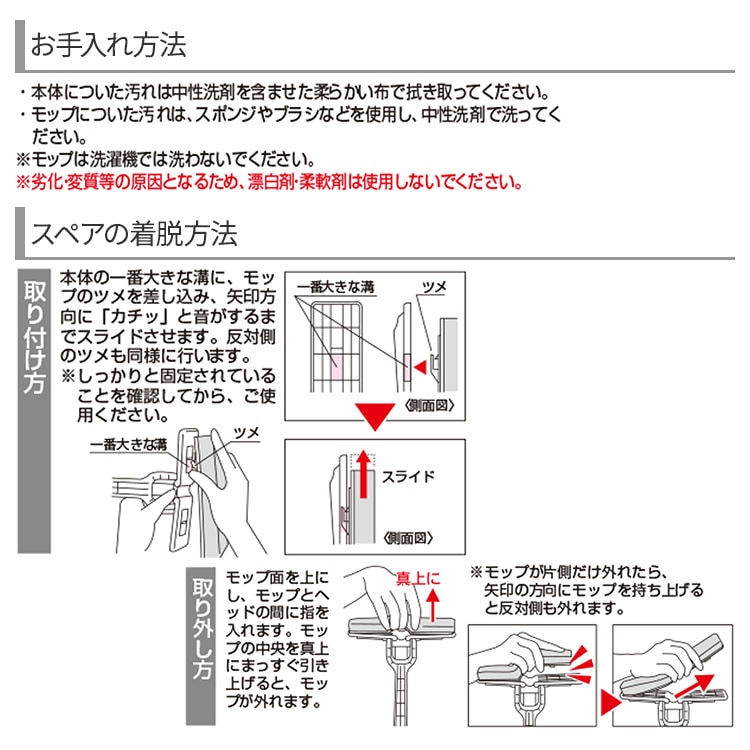 お手入れ方法

・本体についた汚れは中性洗剤を含ませた柔らかい布で拭き取ってください。
・モップについた汚れは、スポンジやブラシなどを使用し、中性洗剤で洗ってください。
※モップは洗濯機では洗わないでください。
※劣化･変質等の原因となるため、漂白剤･柔軟剤は使用しないでください。

スペアの着脱方法

取り付け方

本体の一番大きな溝に、モップのツメを差し込み、矢印方向に「カチッ」と音がするまでスライドさせます。反対側のツメも同様に行います。
※しっかりと固定されていることを確認してから、ご使用ください。

一番大きな溝
ツメ

一番大きな溝
ツメ
〈側面図〉

スライド
〈側面図〉

取り外し方

モップ面を上にし、モップとヘッドの間に指を入れます。モップの中央を真上にまっすぐ引き上げると、モップが外れます。

真上に

※モップが片側だけ外れたら、矢印の方向にモップを持ち上げると反対側も外れます。