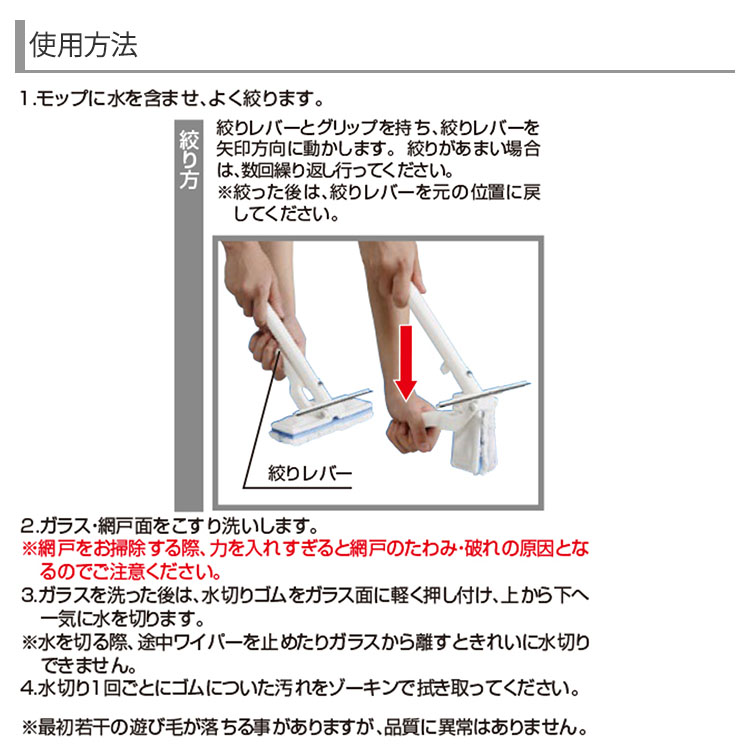 使用方法

1.モップに水を含ませ、よく絞ります。

絞り方

絞りレバーとグリップを持ち、絞りレバーを矢印方向に動かします。 絞りがあまい場合は、数回繰り返し行ってください。
※絞った後は、絞りレバーを元の位置に戻してください。

絞りレバー

2.ガラス・網戸面をこすり洗いします。
※網戸をお掃除する際、力を入れすぎると網戸のたわみ・破れの原因となるのでご注意ください。
3.ガラスを洗った後は、水切りゴムをガラス面に軽く押し付け、上から下へ一気に水を切ります。
※水を切る際、途中ワイパーを止めたりガラスから離すときれいに水切りできません。
4.水切り1回ごとにゴムについた汚れをゾーキンで拭き取ってください。

※最初若干の遊び毛が落ちる事がありますが、品質に異常はありません。