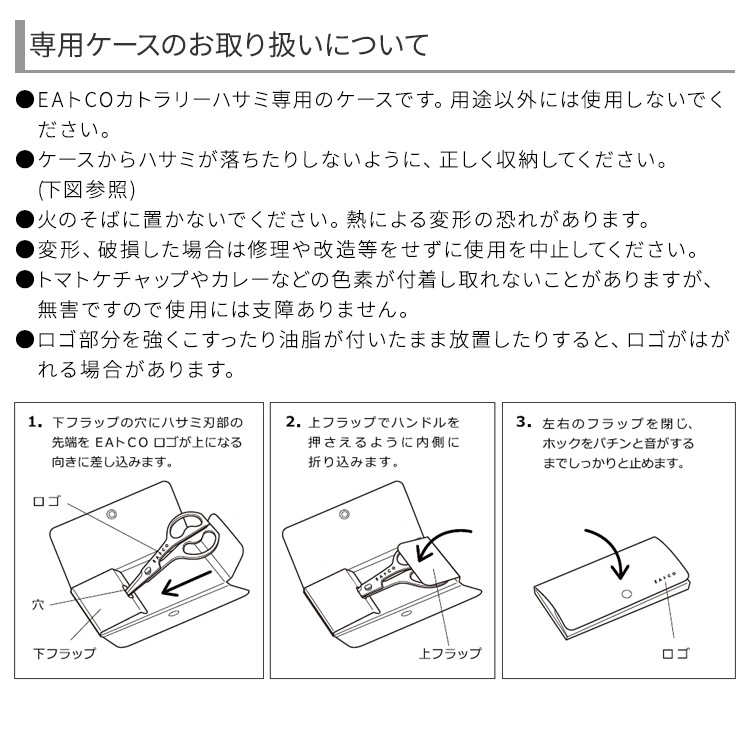 専用ケースのお取り扱いについて

●EAトCOカトラリーハサミ専用のケースです。用途以外には使用しないでください。

●ケースからハサミが落ちたりしないように、正しく収納してください。(下図参照)

●火のそばに置かないでください。熱による変形の恐れがあります。

●変形、破損した場合は修理や改造等をせずに使用を中止してください。

●トマトケチャップやカレーなどの色素が付着し取れないことがありますが、無害ですので使用には支障ありません。

●ロゴ部分を強くこすったり油脂が付いたまま放置したりすると、ロゴがはがれる場合があります。

1. 下フラップの穴にハサミ刃部の先端を EAトCO ロゴが上になる向きに差し込みます。

ロゴ

EAトCO

穴

下フラップ

2. 上フラップでハンドルを押さえるように内側に折り込みます。

EAトCO

上フラップ

3. 左右のフラップを閉じ、ホックをパチンと音がするまでしっかりと止めます。

EAトCO

ロゴ