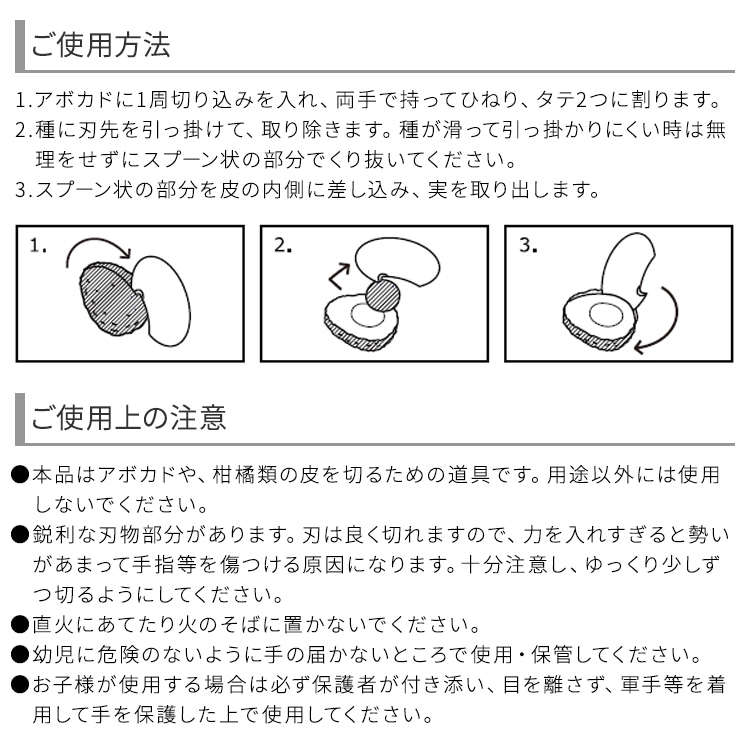 ご使用方法

1.アボカドに1周切り込みを入れ、両手で持ってひねり、タテ2つに割ります。
2.種に刃先を引っ掛けて、取り除きます。種が滑って引っ掛かりにくい時は無理をせずにスプーン状の部分でくり抜いてください。
3.スプーン状の部分を皮の内側に差し込み、実を取り出します。

1.

2.

3.

ご使用上の注意

●本品はアボカドや、柑橘類の皮を切るための道具です。用途以外には使用しないでください。
●鋭利な刃物部分があります。刃は良く切れますので、力を入れすぎると勢いがあまって手指等を傷つける原因になります。十分注意し、ゆっくり少しずつ切るようにしてください。
●直火にあてたり火のそばに置かないでください。
●幼児に危険のないように手の届かないところで使用・保管してください。
●お子様が使用する場合は必ず保護者が付き添い、目を離さず、軍手等を着用して手を保護した上で使用してください。