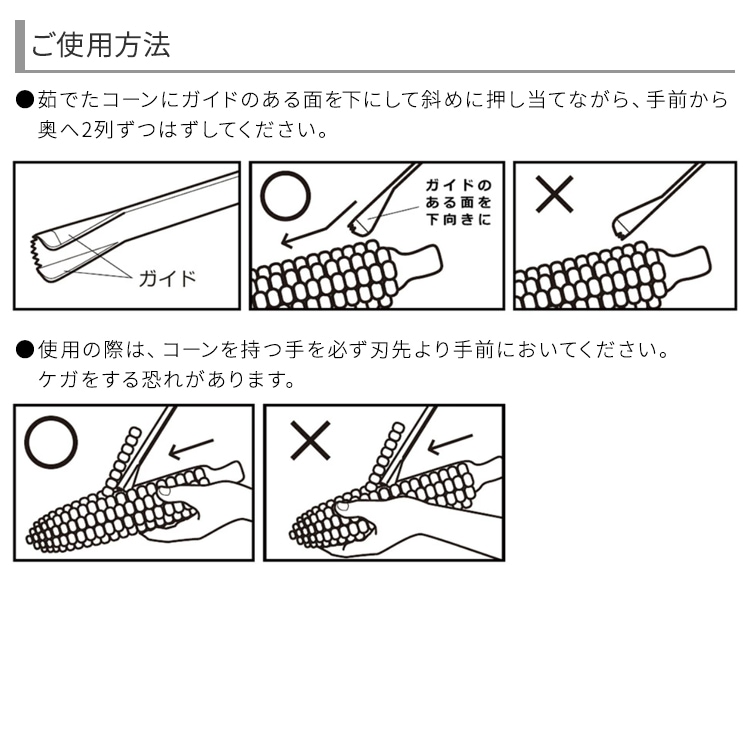 ご使用方法

●茹でたコーンにガイドのある面を下にして斜めに押し当てながら、手前から奥へ2列ずつはずしてください。

ガイド

ガイドのある面を下向きに

●使用の際は、コーンを持つ手を必ず刃先より手前においてください。ケガをする恐れがあります。