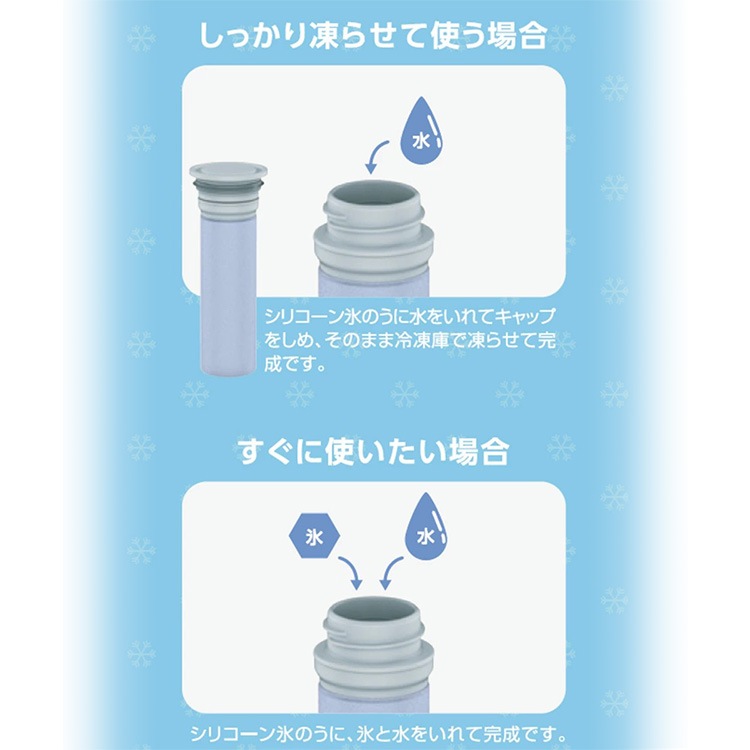 しっかり凍らせて使う場合

水

シリコーン氷のうに水をいれてキャップをしめ、そのまま冷凍庫で凍らせて完成です。

すぐに使いたい場合

氷

水

シリコーン氷のうに、氷と水をいれて完成です。