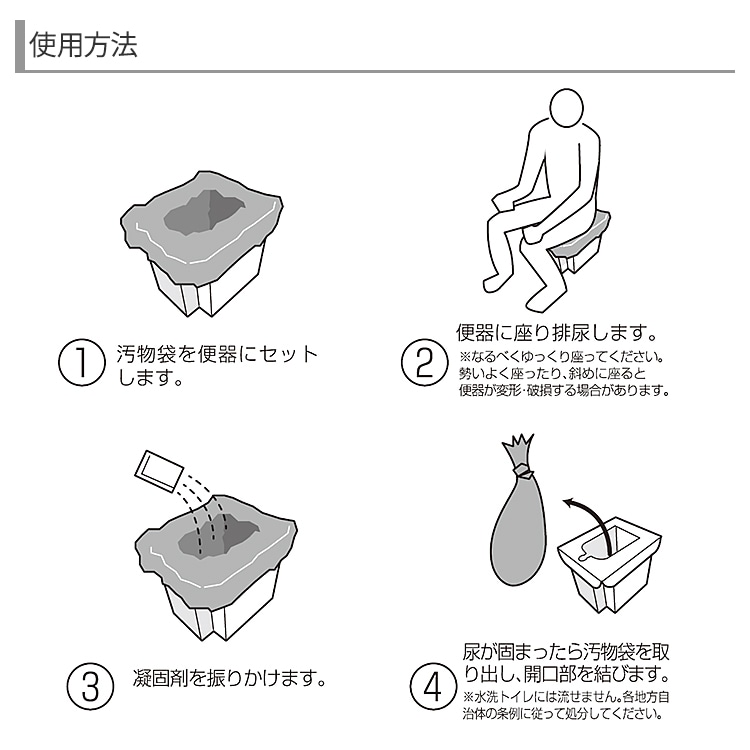 使用方法

① 汚物袋を便器にセットします。

② 便器に座り排尿します。
※なるべくゆっくり座ってください。勢いよく座ったり、斜めに座ると便器が変形･破損する場合があります。

③ 凝固剤を振りかけます。

④ 尿が固まったら汚物袋を取り出し、開口部を結びます。
※水洗トイレには流せません。各地方自治体の条例に従って処分してください。