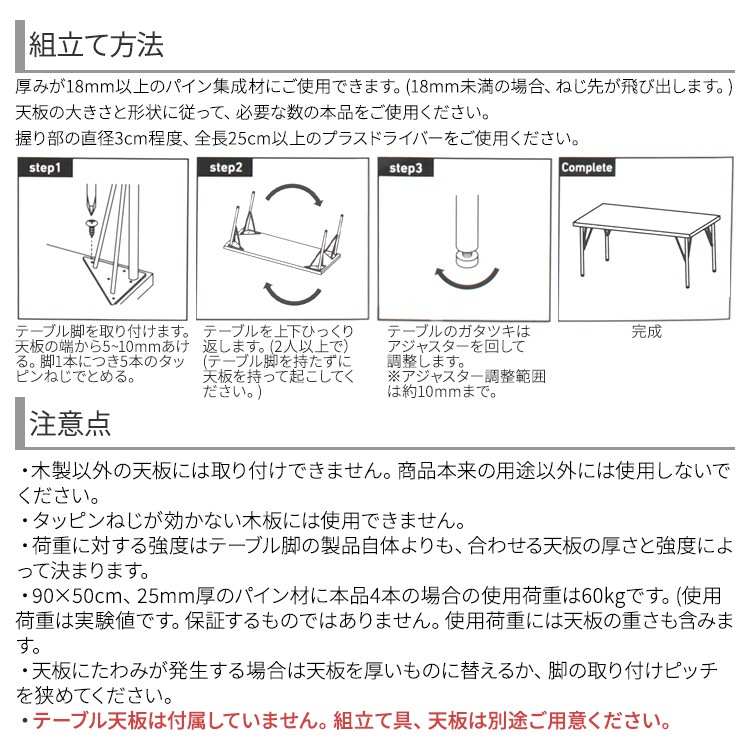 組立て方法

厚みが18mm以上のパイン集成材にご使用できます。(18mm未満の場合、ねじ先が飛び出します。)
天板の大きさと形状に従って、必要な数の本品をご使用ください。
握り部の直径3cm程度、全長25cm以上のプラスドライバーをご使用ください。

step1

テーブル脚を取り付けます。天板の端から5~10mmあける。脚1本につき5本のタッピンねじでとめる。

step2

テーブルを上下ひっくり返します。(2人以上で)(テーブル脚を持たずに天板を持って起こしてください。)

step3

テーブルのガタツキはアジャスターを回して調整します。
※アジャスター調整範囲は約10mmまで。

Complete

完成

注意点

・木製以外の天板には取り付けできません。商品本来の用途以外には使用しないでください。
・タッピンねじが効かない木板には使用できません。
・荷重に対する強度はテーブル脚の製品自体よりも、合わせる天板の厚さと強度によって決まります。
・90×50cm、25mm厚のパイン材に本品4本の場合の使用荷重は60kgです。(使用荷重は実験値です。保証するものではありません。使用荷重には天板の重さも含みます。
・天板にたわみが発生する場合は天板を厚いものに替えるか、脚の取り付けピッチを狭めてください。
・テーブル天板は付属していません。組立て具、天板は別途ご用意ください。