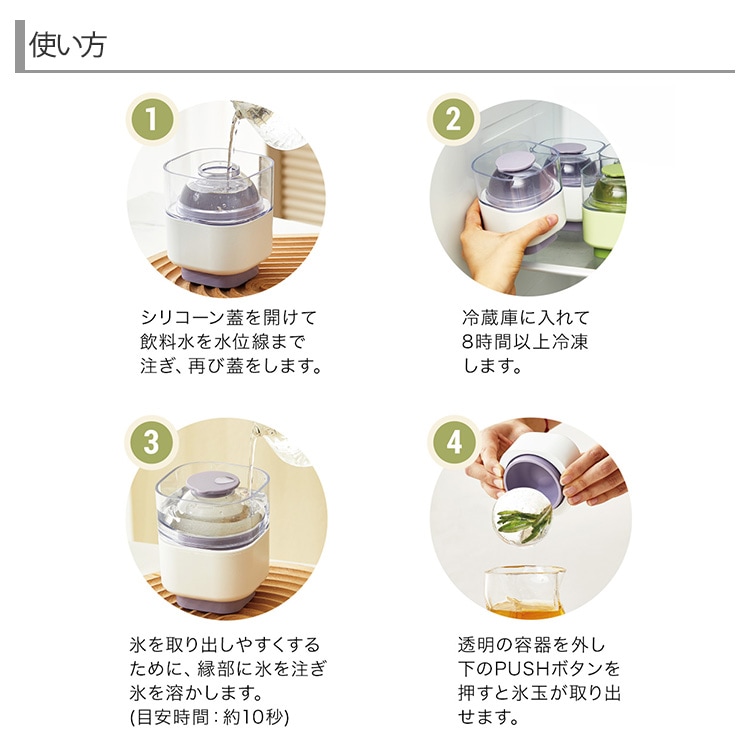 使い方

1

シリコーン蓋を開けて飲料水を水位線まで注ぎ、再び蓋をします。

2

冷蔵庫に入れて8時間以上冷凍します。

3

氷を取り出しやすくするために、縁部に氷を注ぎ氷を溶かします。
(目安時間：約10秒)

4

透明の容器を外し下のPUSHボタンを押すと氷玉が取り出せます。