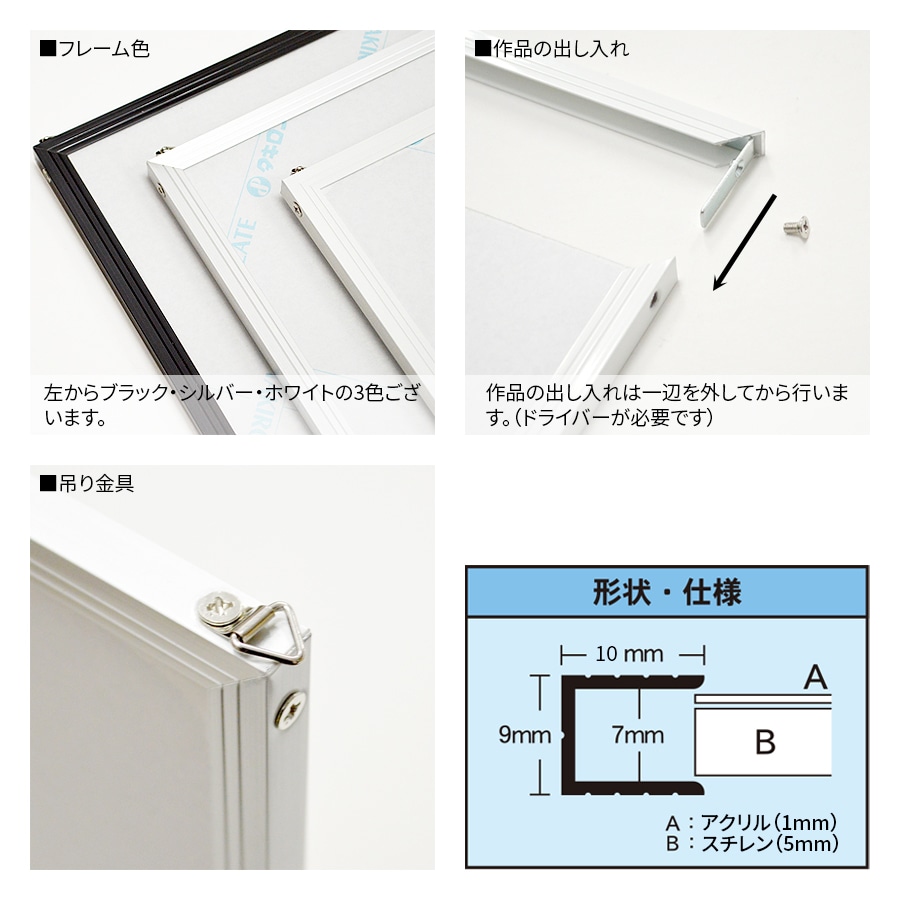 ■フレーム色

左からブラック・シルバー・ホワイトの3色ございます。

■作品の出し入れ

作品の出し入れは一辺を外してから行います。(ドライバーが必要です)

■吊り金具

形状・仕様

10 mm

9mm

7mm

A

B

A：アクリル(1mm)
B：スチレン(5mm)