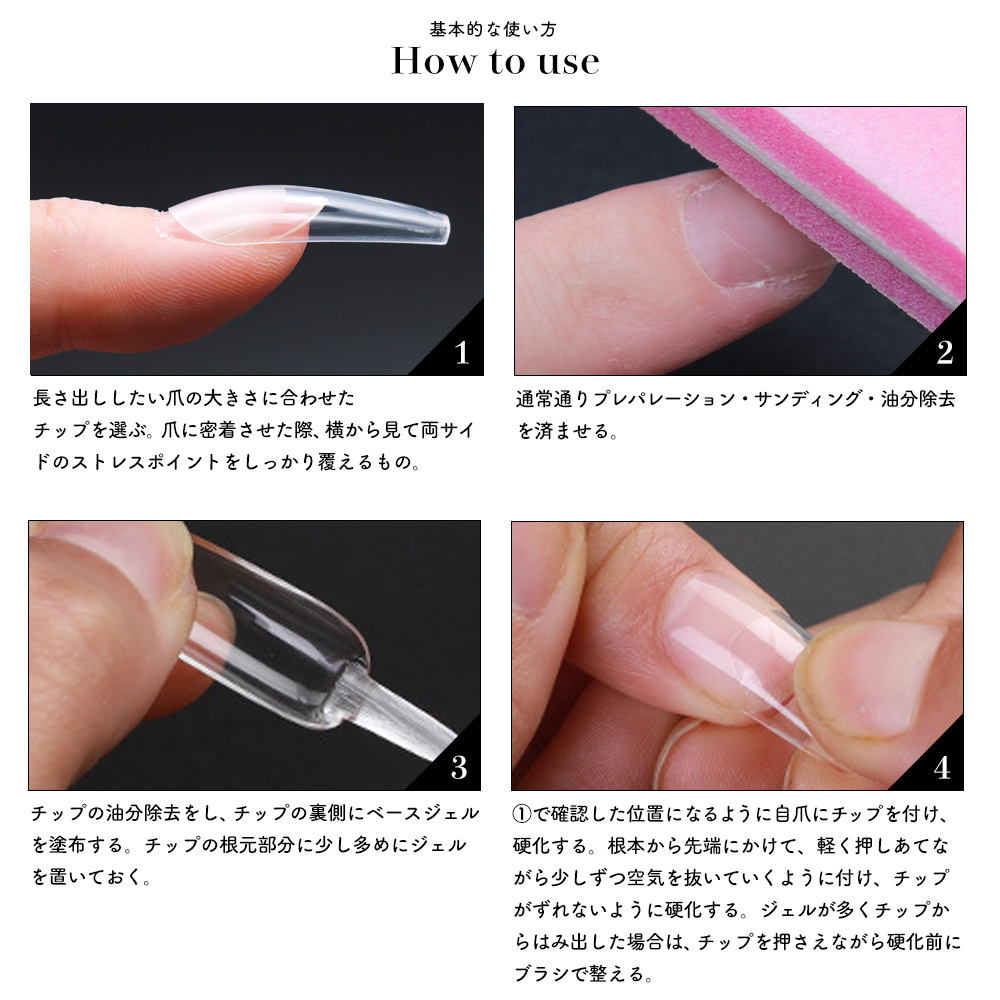 基本的な使い方
How to use

1

長さ出ししたい爪の大きさに合わせたチップを選ぶ。爪に密着させた際、横から見て両サイドのストレスポイントをしっかり覆えるもの。

2

通常通りプレパレーション・サンディング・油分除去を済ませる。

3

チップの油分除去をし、チップの裏側にベースジェルを塗布する。チップの根元部分に少し多めにジェルを置いておく。

4

①で確認した位置になるように自爪にチップを付け、硬化する。根本から先端にかけて、軽く押しあてながら少しずつ空気を抜いていくように付け、チップがずれないように硬化する。ジェルが多くチップからはみ出した場合は、チップを押さえながら硬化前にブラシで整える。