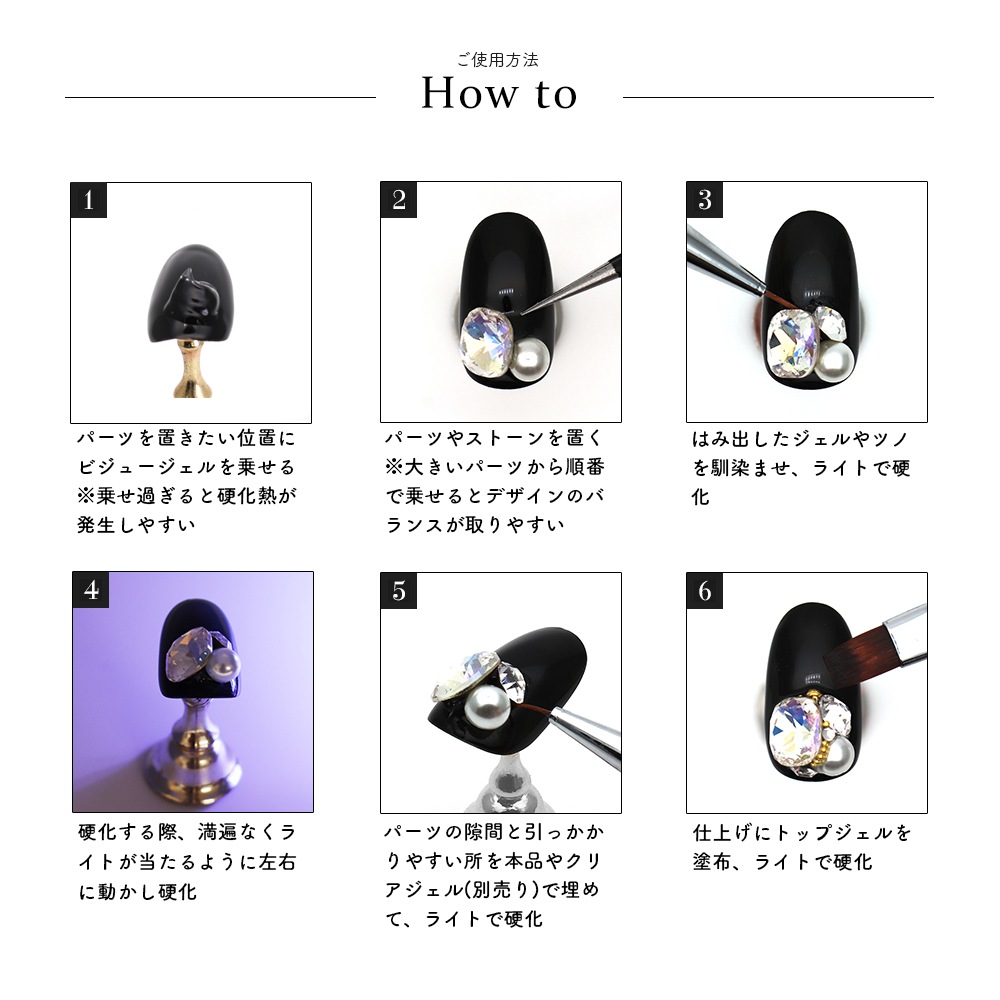 ご使用方法
How to

1
パーツを置きたい位置にビジュージェルを乗せる
※乗せ過ぎると硬化熱が発生しやすい

2
パーツやストーンを置く
※大きいパーツから順番で乗せるとデザインのバランスが取りやすい

3
はみ出したジェルやツノを馴染ませ、ライトで硬化

4
硬化する際、満遍なくライトが当たるように左右に動かし硬化

5
パーツの隙間と引っかかりやすい所を本品やクリアジェル(別売り)で埋めて、ライトで硬化

6
仕上げにトップジェルを塗布、ライトで硬化