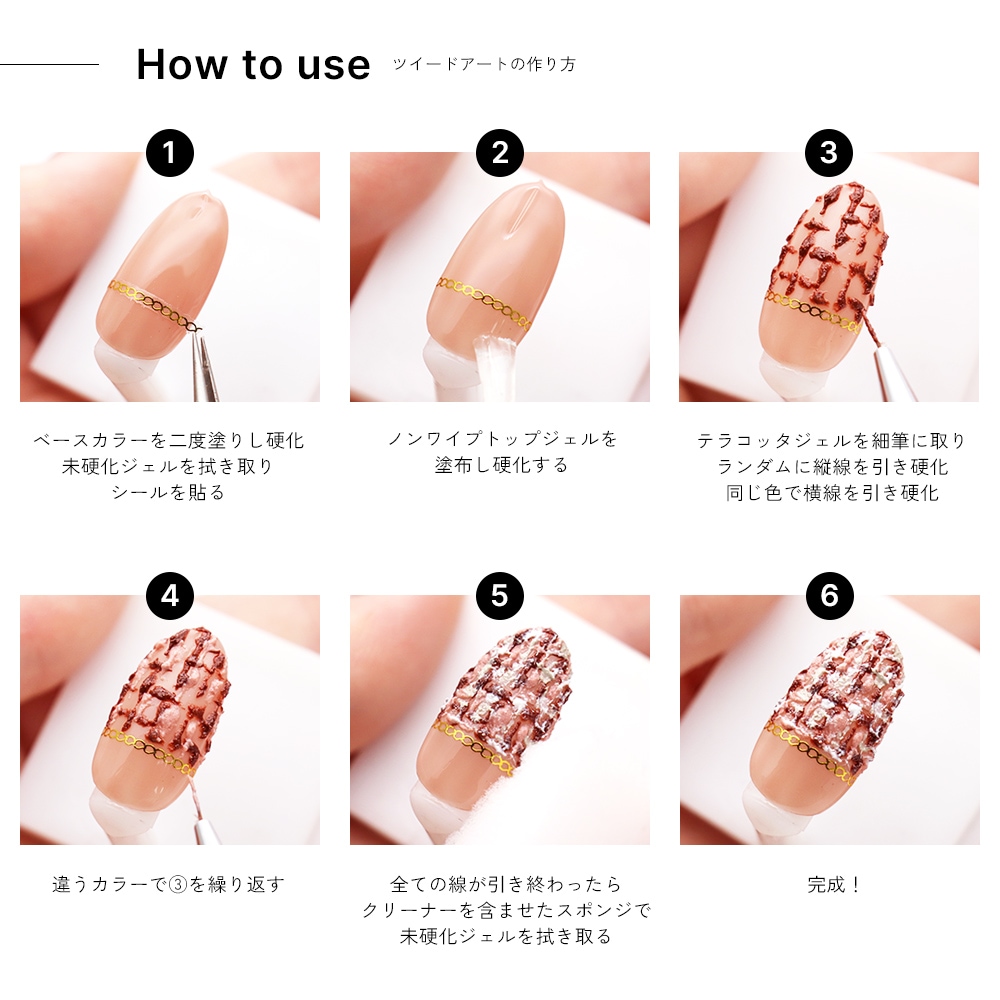 How to use ツイードアートの作り方

1

ベースカラーを二度塗りし硬化
未硬化ジェルを拭き取り
シールを貼る

2

ノンワイプトップジェルを
塗布し硬化する

3

テラコッタジェルを細筆に取り
ランダムに縦線を引き硬化
同じ色で横線を引き硬化

4

違うカラーで③を繰り返す

5

全ての線が引き終わったら
クリーナーを含ませたスポンジで
未硬化ジェルを拭き取る

6

完成！